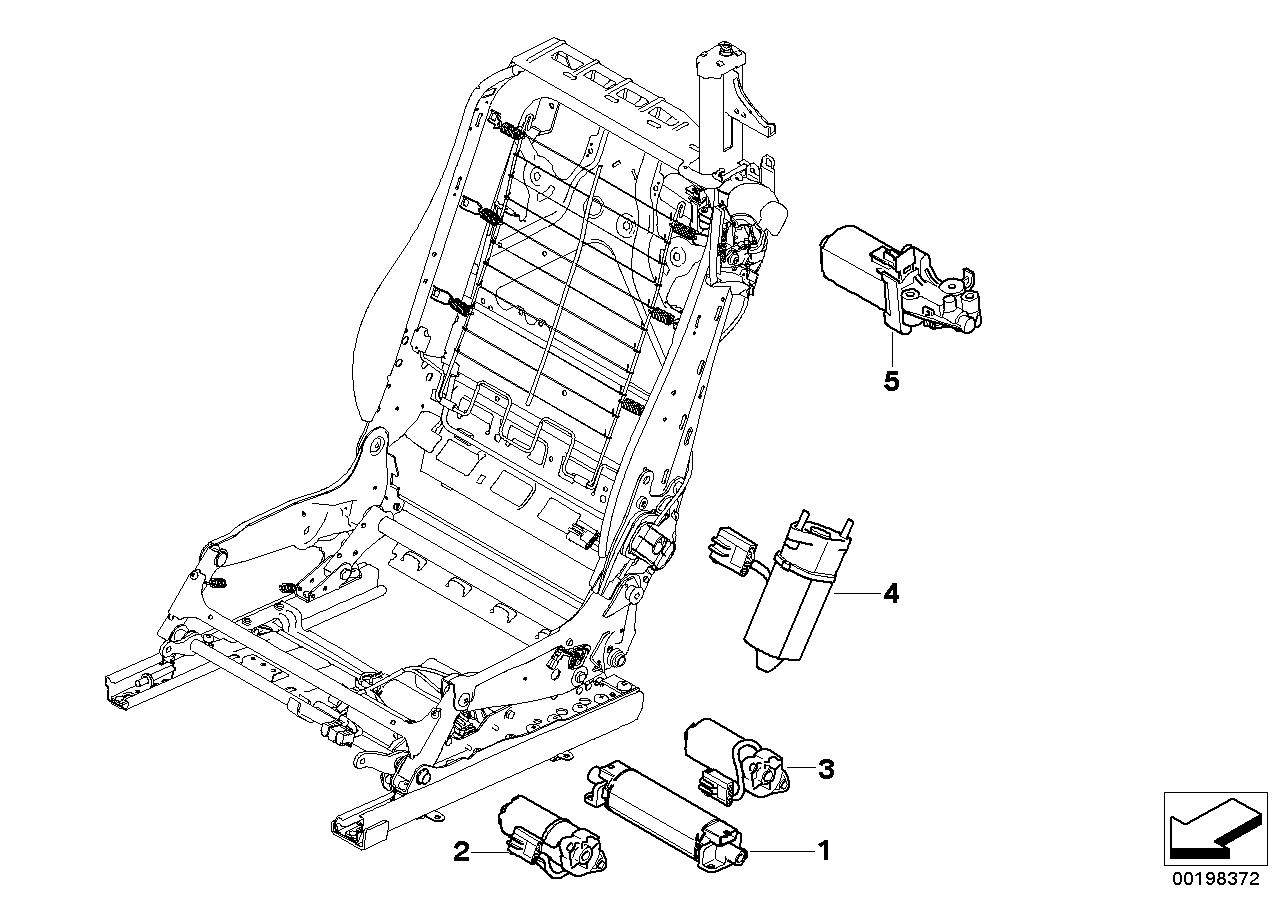 5

4

3

2

1

00198372