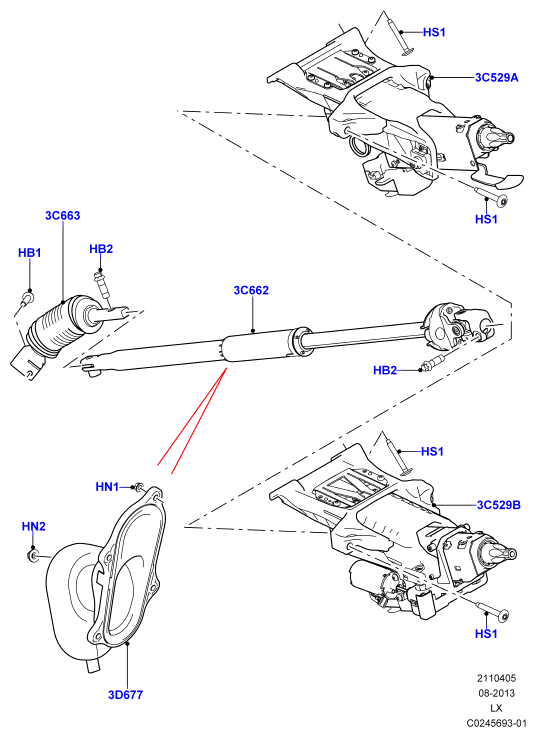 HS1
3C529A
HS1
3C663
HB1
HB2
3C662
HB2
HS1
3C529B
HN1
HN2
HS1
3D677
2110405
08-2013
LX
C0245693-01