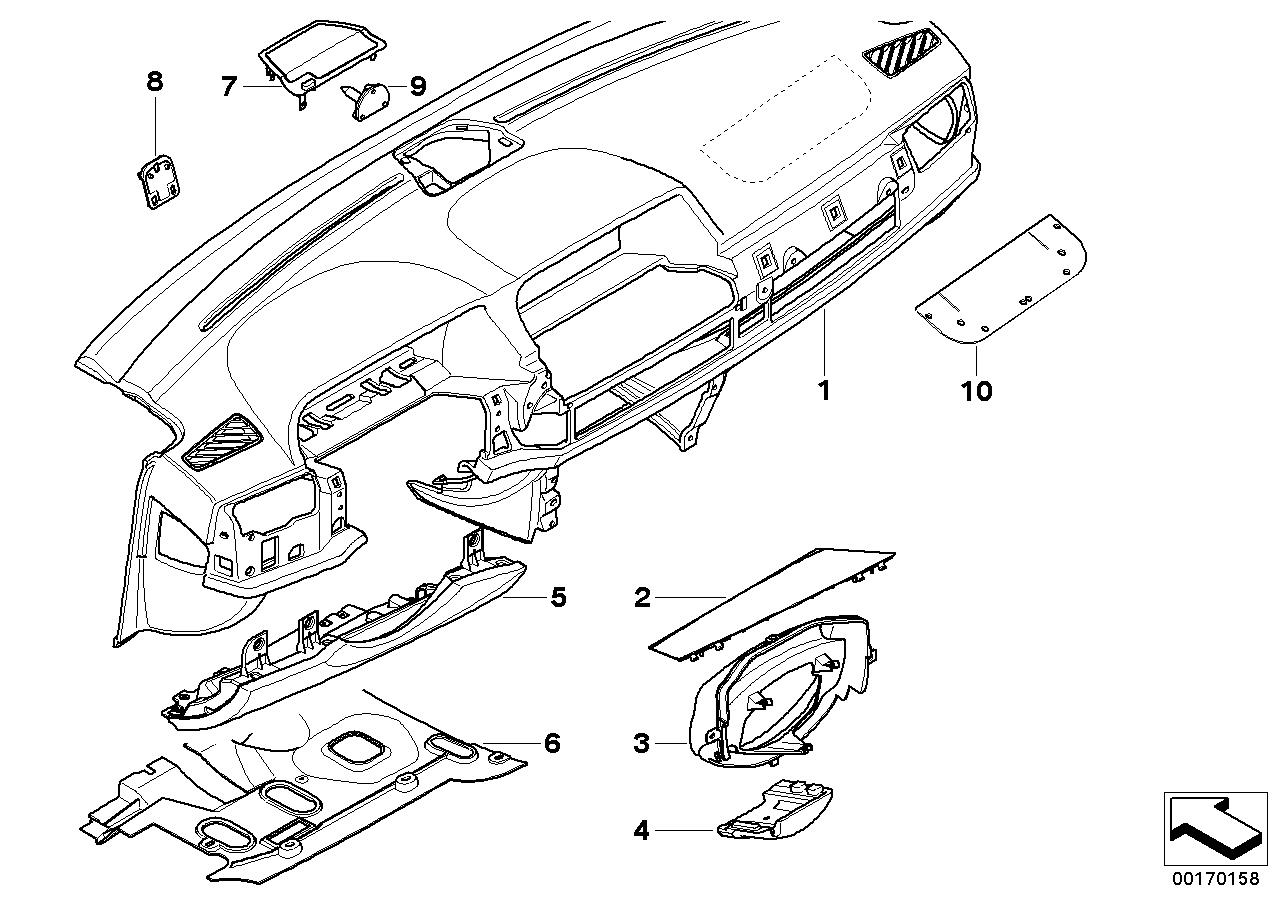 8
7
9
1
10
5
2
6
3
4
00170158