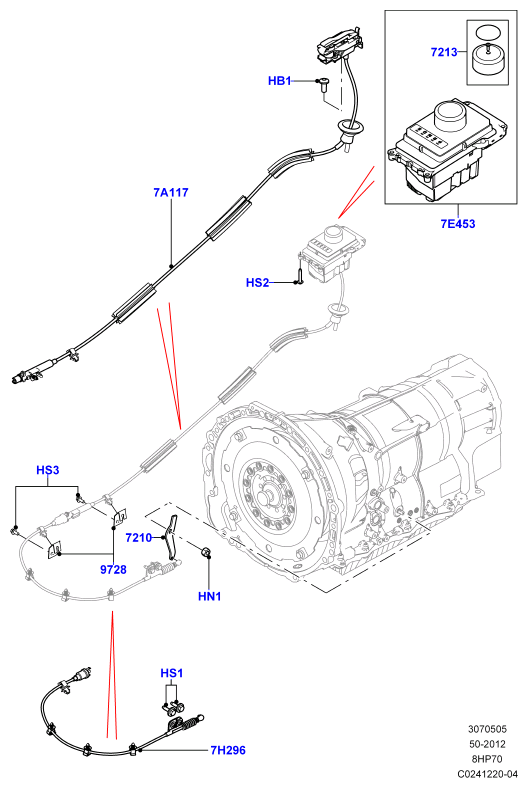 7213
HB1
7E453
7A117
HS2
HS3
7210
9728
HN1
HS1
7H296
3070505
50-2012
8HP70
C0241220-04