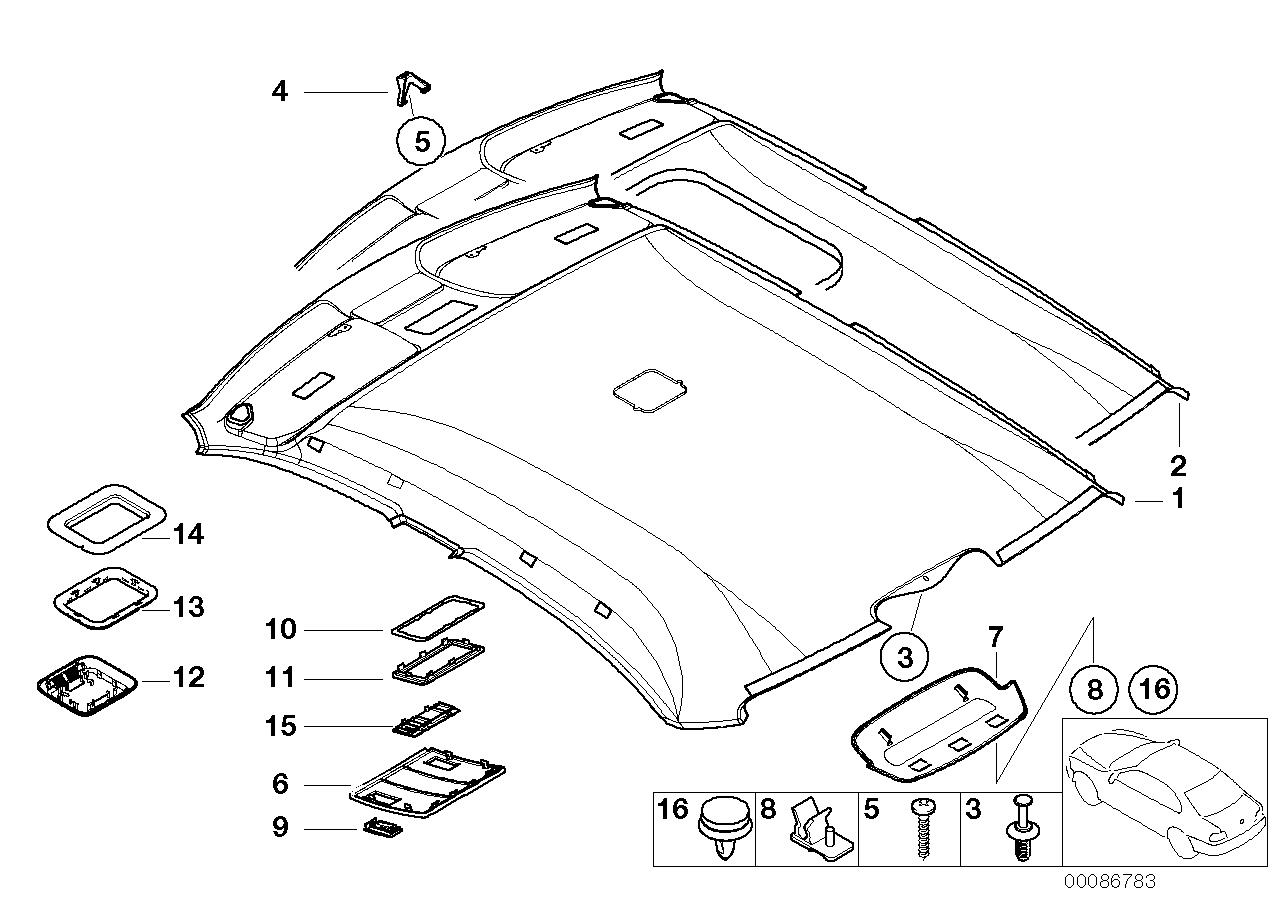 4
5
2
1
14
13
12
10
11
15
6
9
3
7
8
16
16
8
5
3
00086783