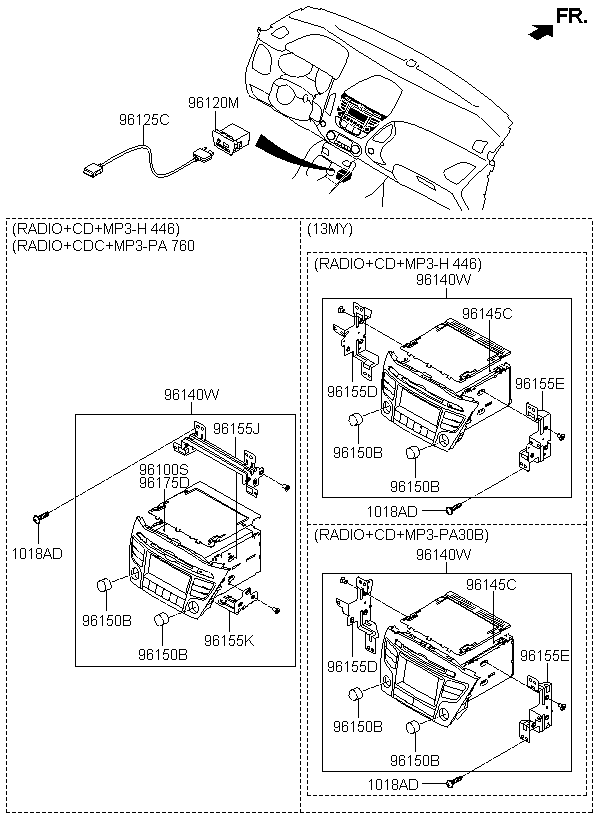 FR.

96125C

96120M

(RADIO+CD+MP3-H 446)
(RADIO+CDC+MP3-PA 760

96140W

96155J

96100S
96175D

1018AD

96150B

96150B

96155K

(13MY)

(RADIO+CD+MP3-H 446)

96140W

96145C

96155D

96155E

96150B

96150B

1018AD

(RADIO+CD+MP3-PA30B)

96140W

96145C

96155D

96155E

96150B

96150B

1018AD