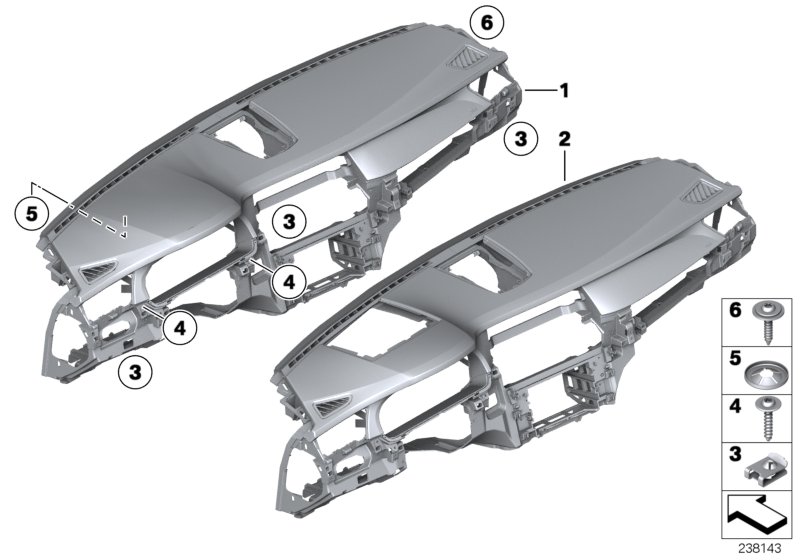 6
1
3
2
5
3
4
4
3
6
5
4
3
238143