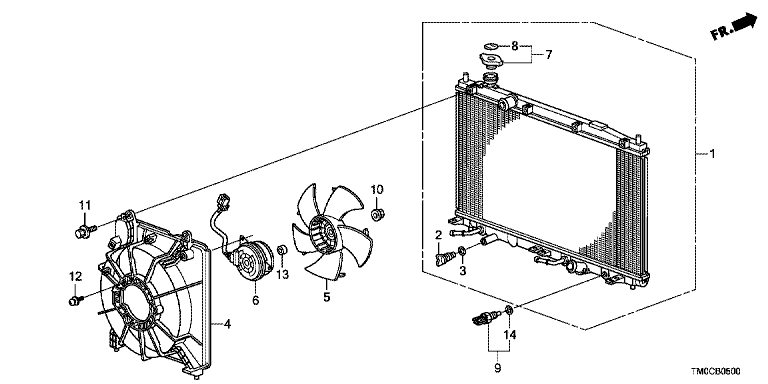 FR.

8
7
1
11
10
2
3
12
13
6
5
4
14
9
TM0CB0500