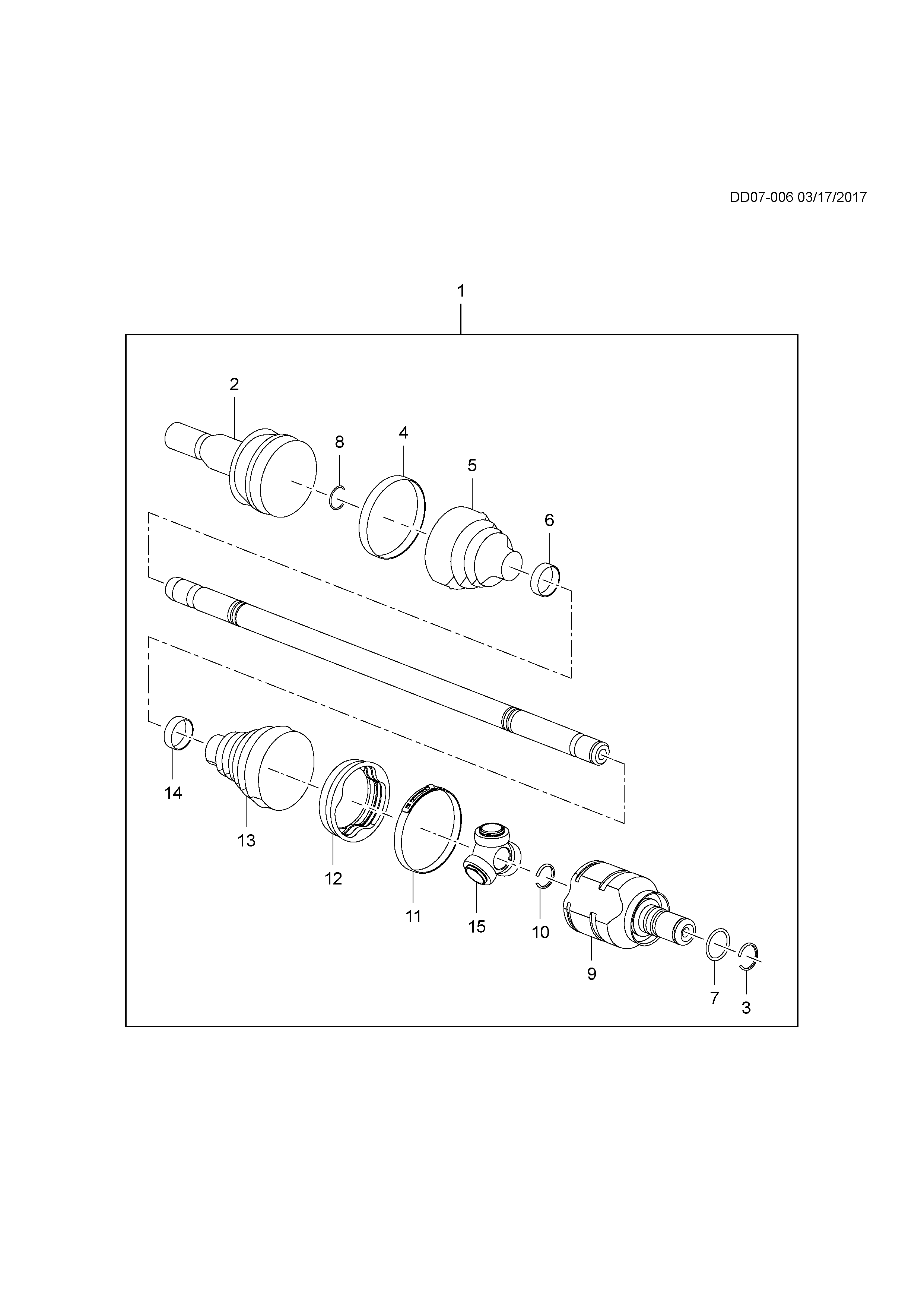 DD07-006 03/17/2017

1

2

8

4

5

6

14

13

12

11

15

10

9

7

3