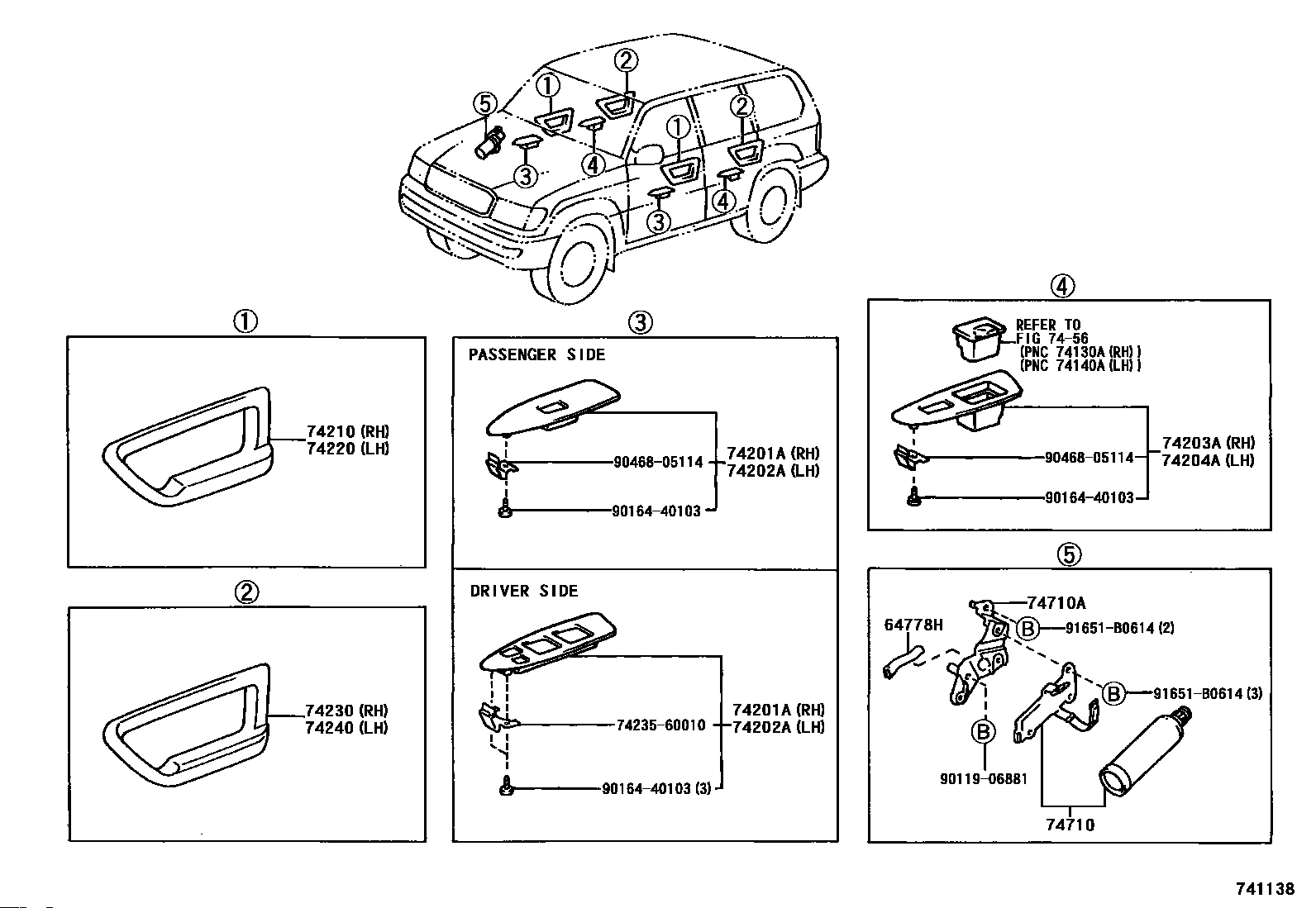 ⑤ ① ② ① ② ③ ④ ③ ④

①

74210 (RH)
74220 (LH)

②

74230 (RH)
74240 (LH)

③

PASSENGER SIDE

90468-05114
90164-40103
74201A (RH)
74202A (LH)

DRIVER SIDE

74235-60010
90164-40103 (3)
74201A (RH)
74202A (LH)

④

REFER TO
FIG 74-56
(PNC 74130A (RH))
(PNC 74140A (LH))

90468-05114
90164-40103
74203A (RH)
74204A (LH)

⑤

74710A
64778H
B 91651-B0614 (2)
B 91651-B0614 (3)
B
90119-06881
74710

741138