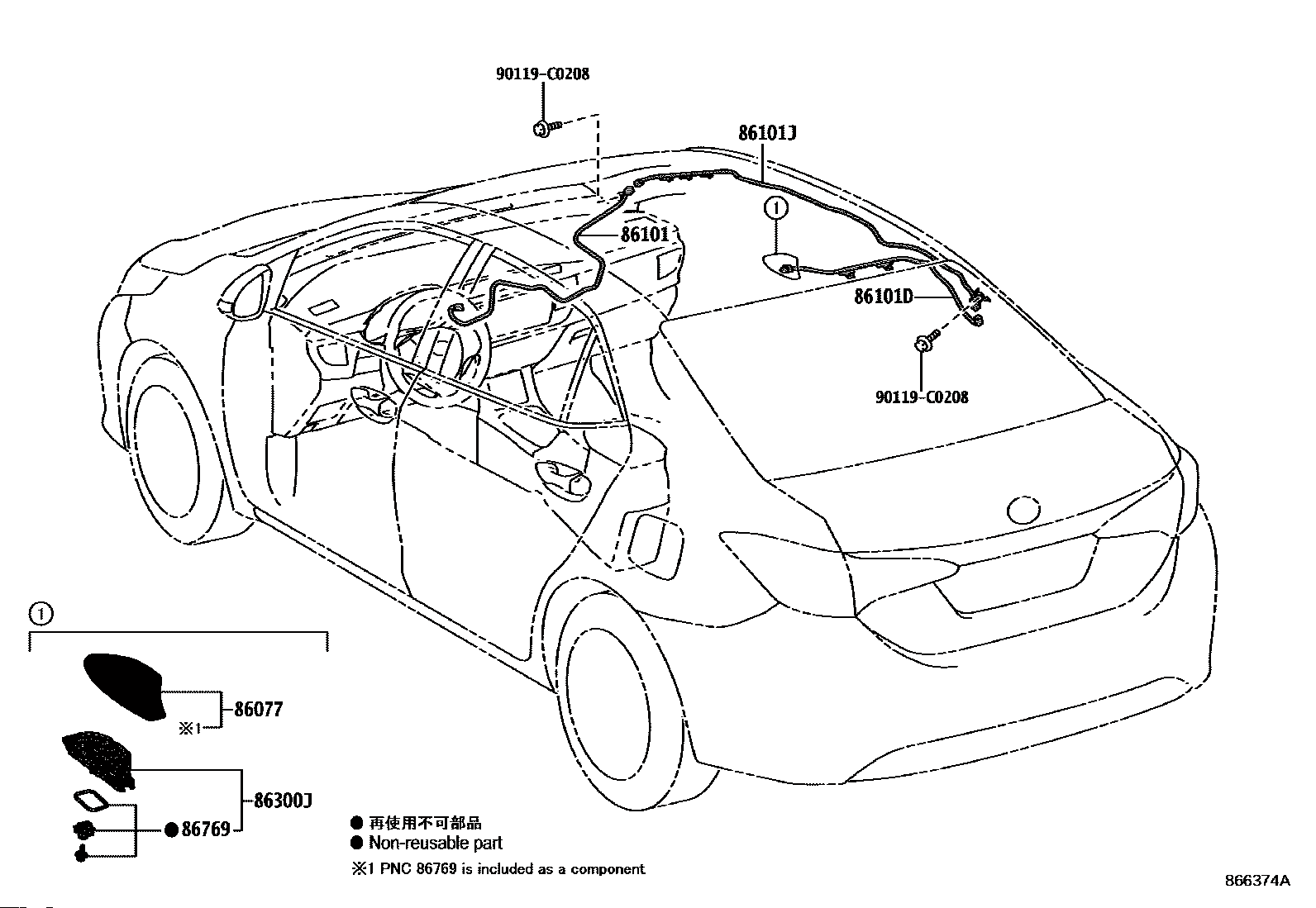 90119-C0208

86101J

①

86101

86101D

90119-C0208

①

86077

※1

86300J

● 86769

● 再使用不可部品
● Non-reusable part
※1 PNC 86769 is included as a component

866374A