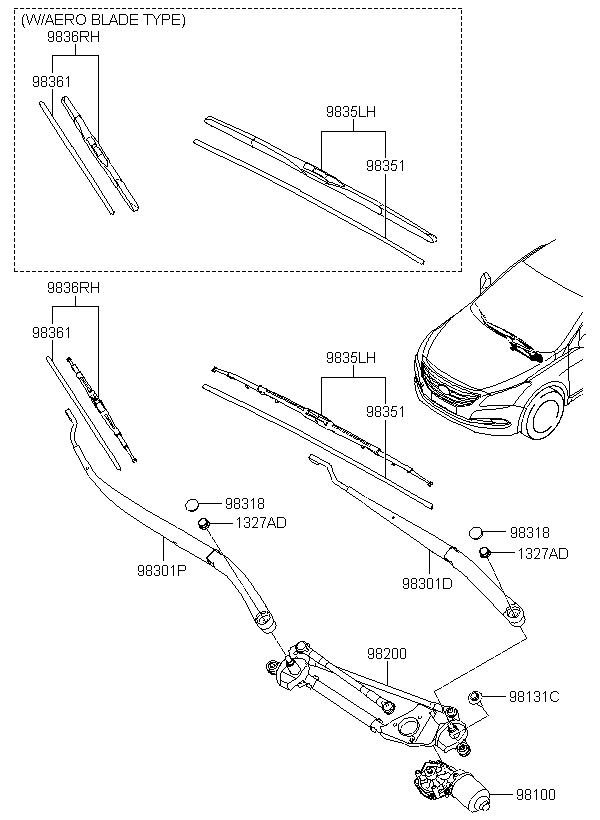 (W/AERO BLADE TYPE)
9836RH
98361
9835LH
98351

9836RH
98361
9835LH
98351
98318
1327AD
98301P
98318
1327AD
98301D
98200
98131C
98100