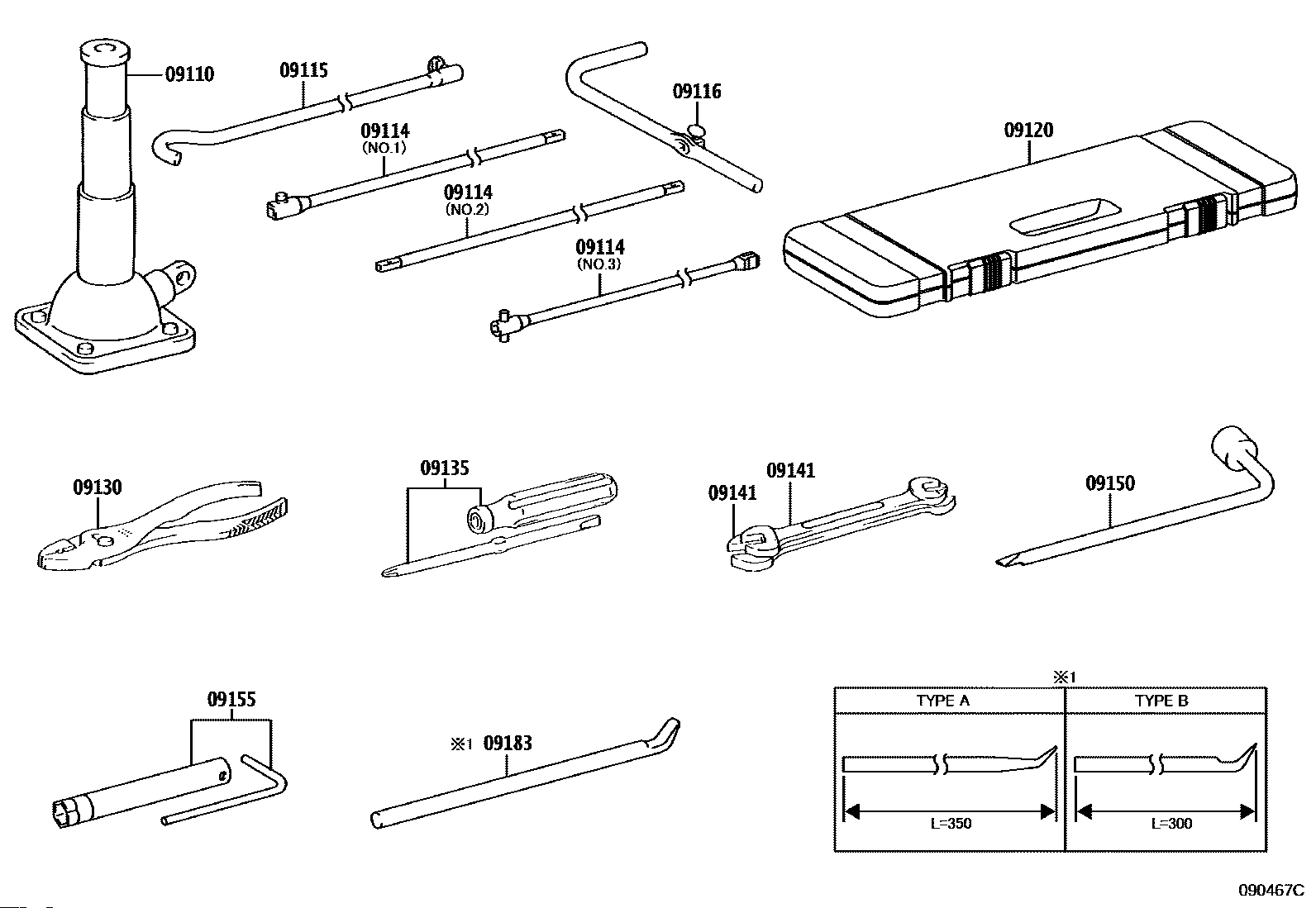 09110
09115
09114
(NO.1)
09114
(NO.2)
09114
(NO.3)
09116
09120
09130
09135
09141
09141
09150
09155
※1 09183
※1

| TYPE A | TYPE B |
|---|---|
| L=350 | L=300 |

090467C