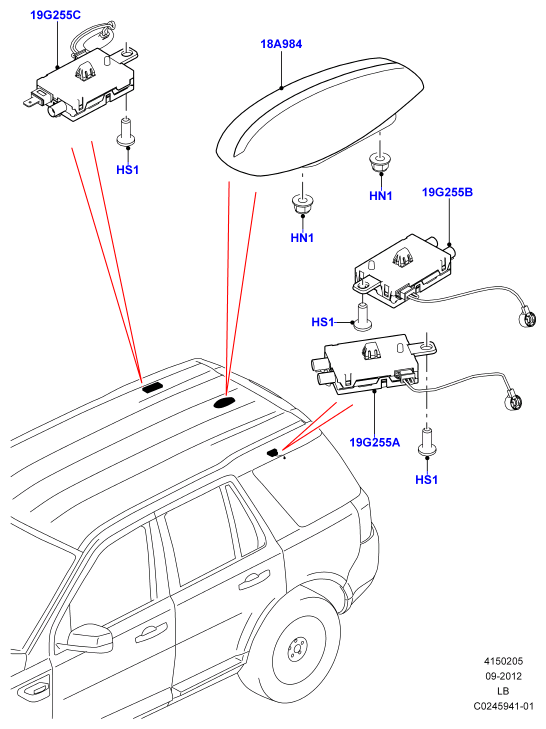 19G255C

18A984

HS1

HN1

HN1

19G255B

HS1

19G255A

HS1

4150205
09-2012
LB
C0245941-01