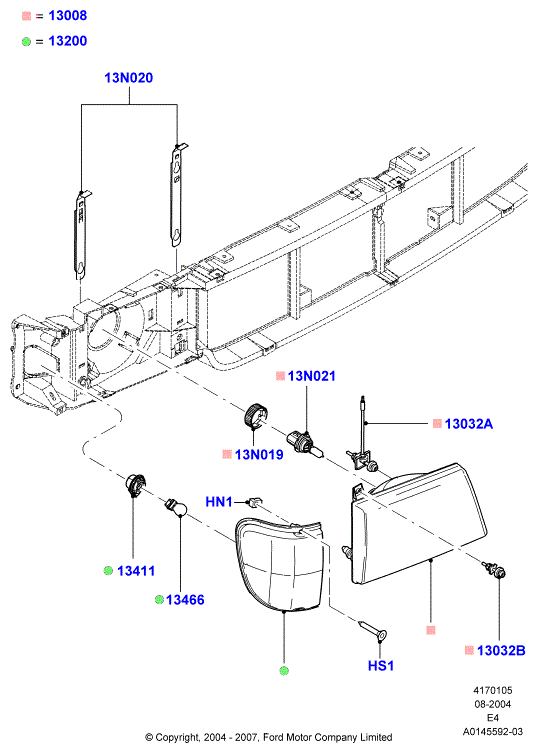 = 13008

= 13200

13N020

13N021

13032A

13N019

HN1

13411

13466

HS1

13032B

4170105
08-2004
E4
A0145592-03

© Copyright, 2004 - 2007, Ford Motor Company Limited