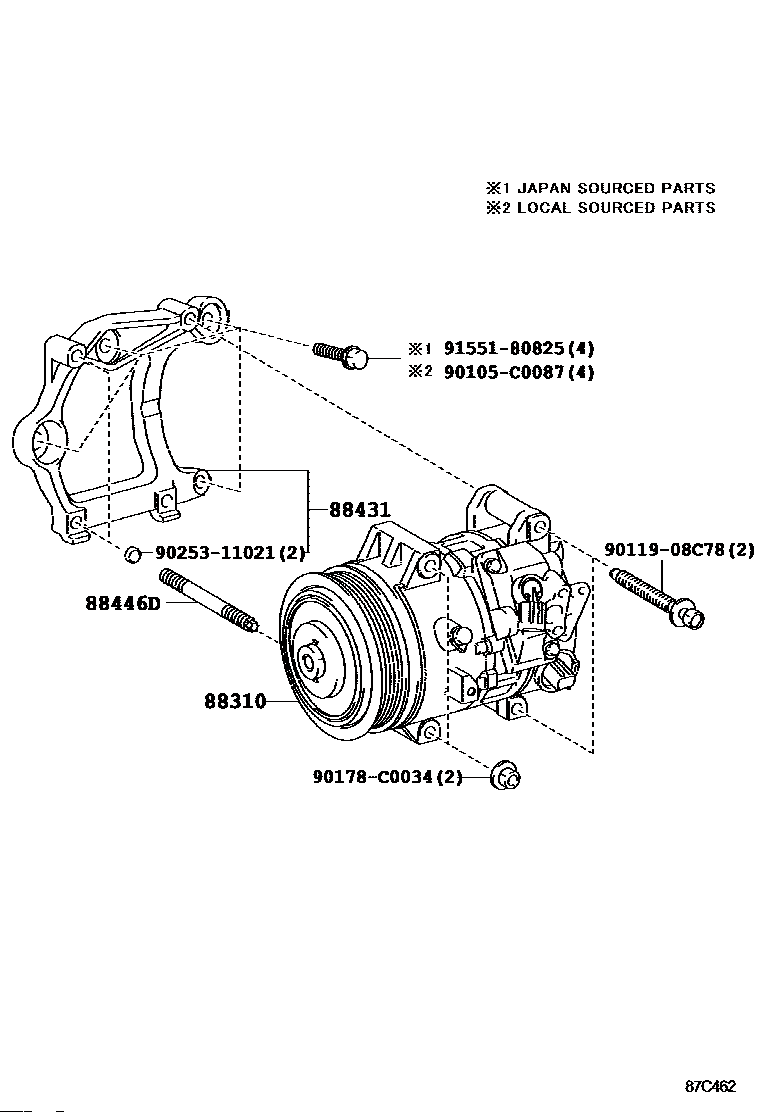 ※1 JAPAN SOURCED PARTS
※2 LOCAL SOURCED PARTS

※1 91551-80825(4)
※2 90105-C0087(4)

88431

90253-11021(2)

90119-08C78(2)

88446D

88310

90178-C0034(2)

87C462