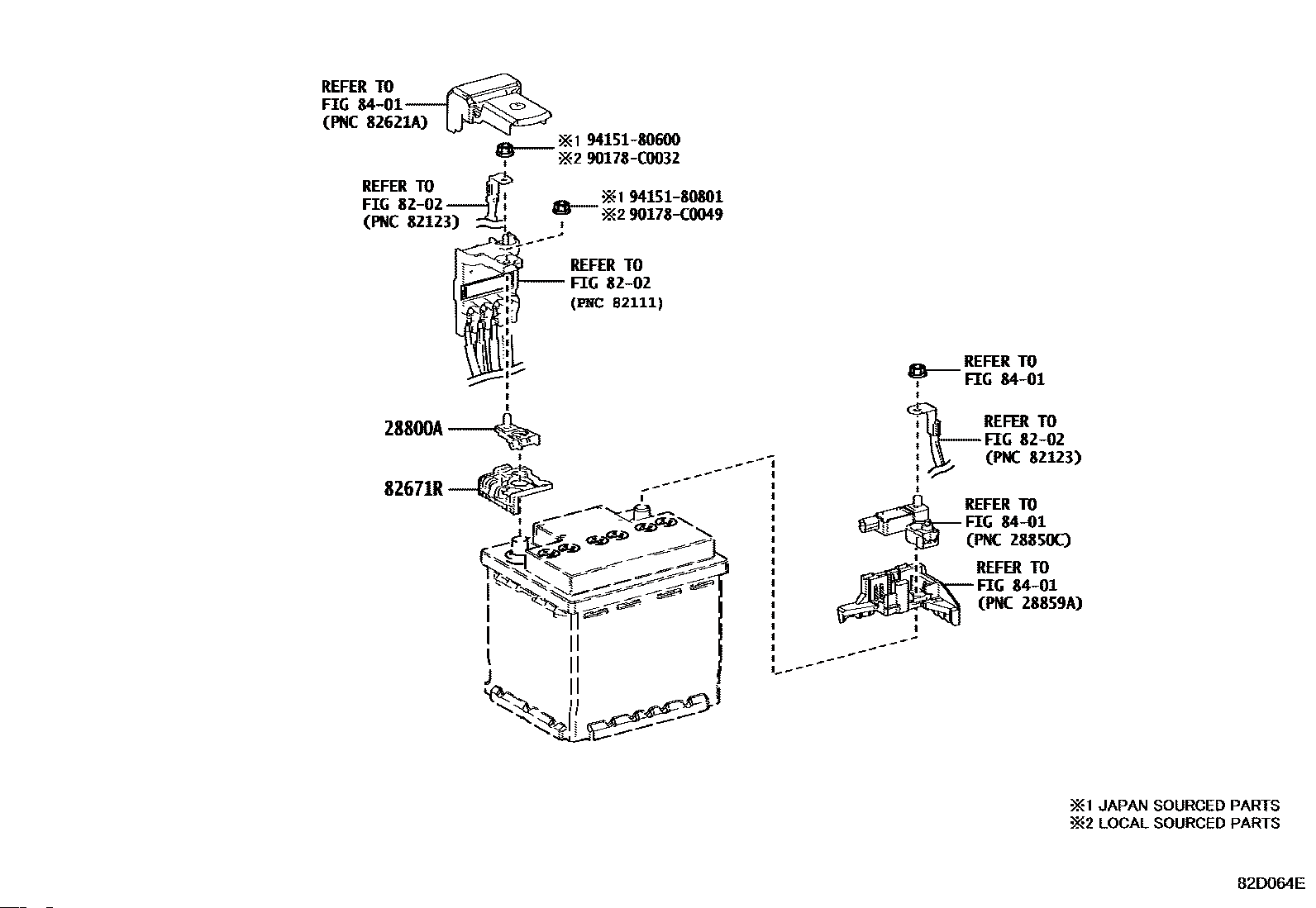 REFER TO
FIG 84-01
(PNC 82621A)

※1 94151-80600
※2 90178-C0032

REFER TO
FIG 82-02
(PNC 82123)

※1 94151-80801
※2 90178-C0049

REFER TO
FIG 82-02
(PNC 82111)

28800A

82671R

REFER TO
FIG 84-01

REFER TO
FIG 82-02
(PNC 82123)

REFER TO
FIG 84-01
(PNC 28850C)

REFER TO
FIG 84-01
(PNC 28859A)

※1 JAPAN SOURCED PARTS
※2 LOCAL SOURCED PARTS

82D064E