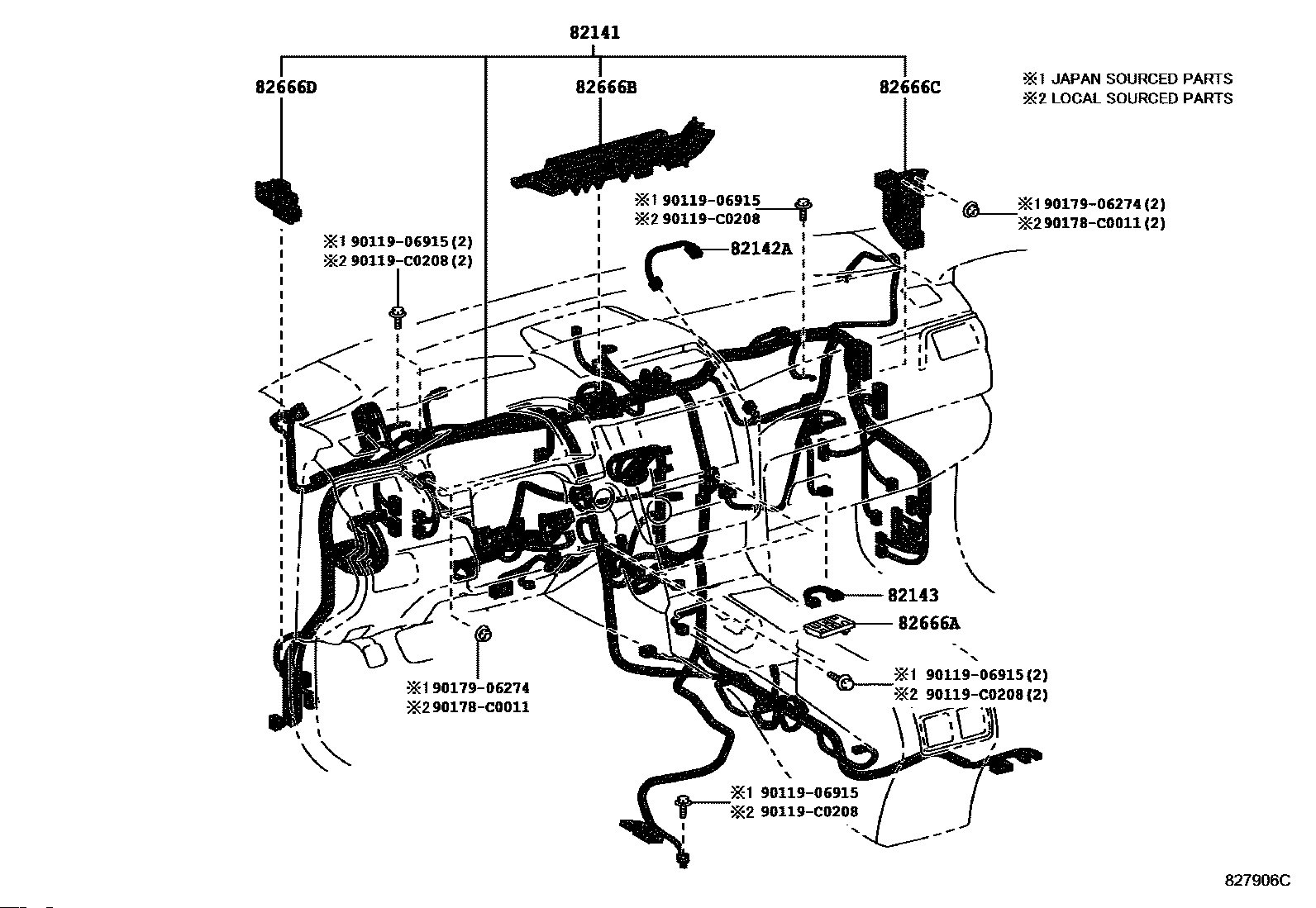 82141

82666D

82666B

82666C

※1 JAPAN SOURCED PARTS
※2 LOCAL SOURCED PARTS

※1 90119-06915
※2 90119-C0208

※1 90179-06274 (2)
※2 90178-C0011 (2)

※1 90119-06915 (2)
※2 90119-C0208 (2)

82142A

82143

82666A

※1 90119-06915 (2)
※2 90119-C0208 (2)

※1 90179-06274
※2 90178-C0011

※1 90119-06915
※2 90119-C0208

827906C