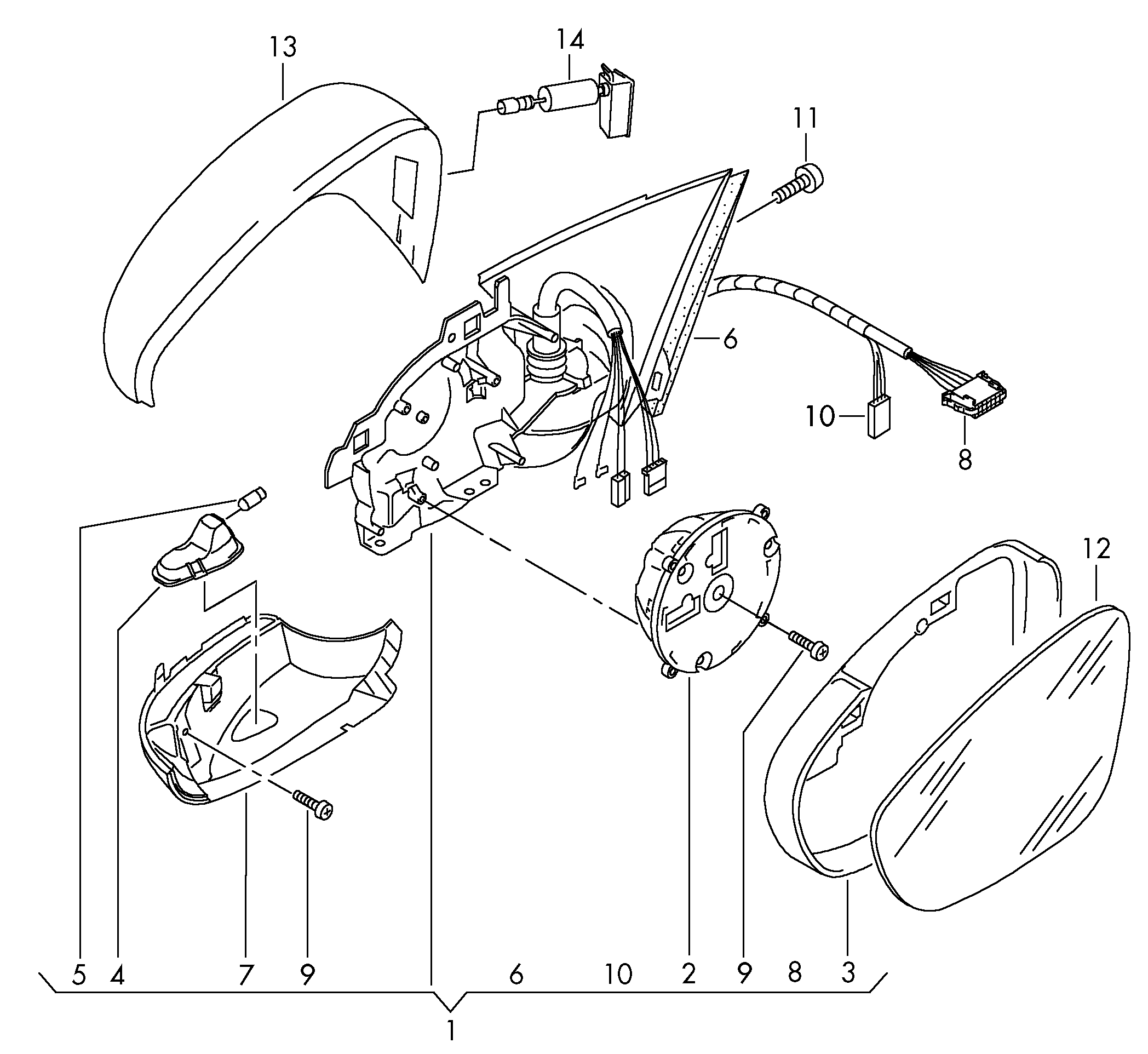 13
14
11
6
10
8
12
5
4
7
9
6
10
2
9
8
3
1