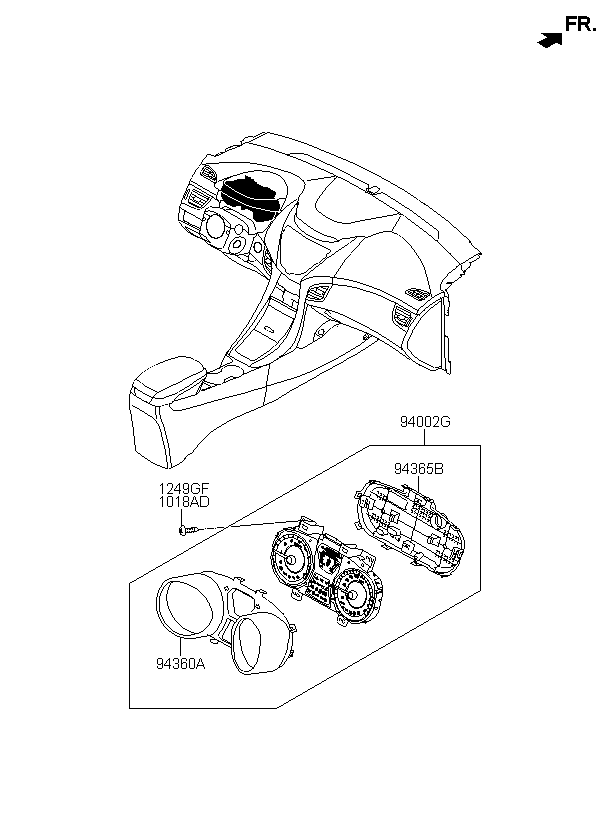 FR.

94002G

94365B

1249GF
1018AD

94360A