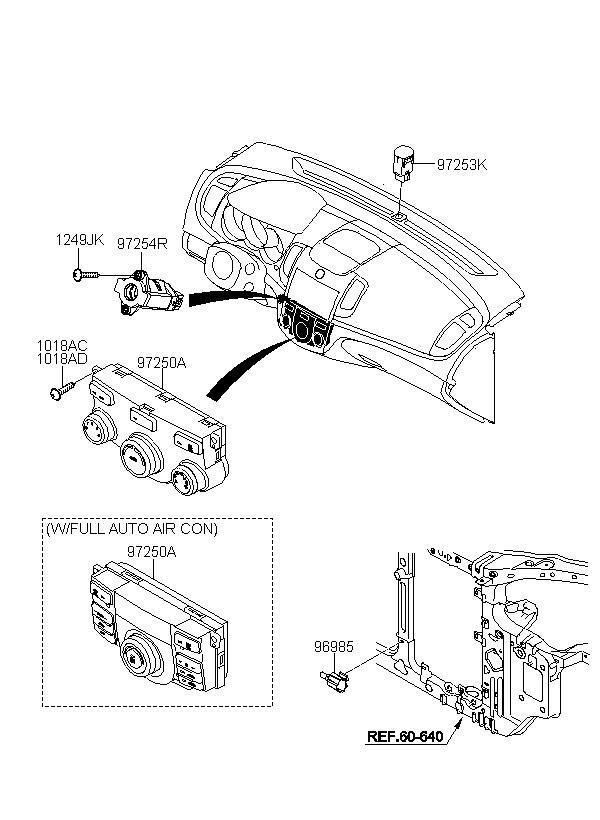 97253K

1249JK
97254R

1018AC
1018AD
97250A

(W/FULL AUTO AIR CON)
97250A

96985

REF.60-640