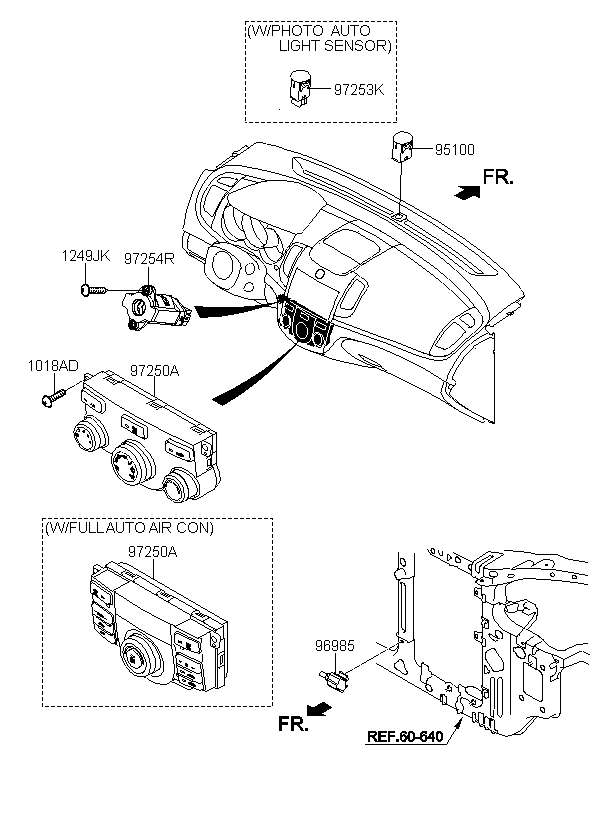 (W/PHOTO AUTO LIGHT SENSOR)

97253K

95100

FR.

1249JK

97254R

1018AD

97250A

(W/FULL AUTO AIR CON)

97250A

96985

FR.

REF.60-640