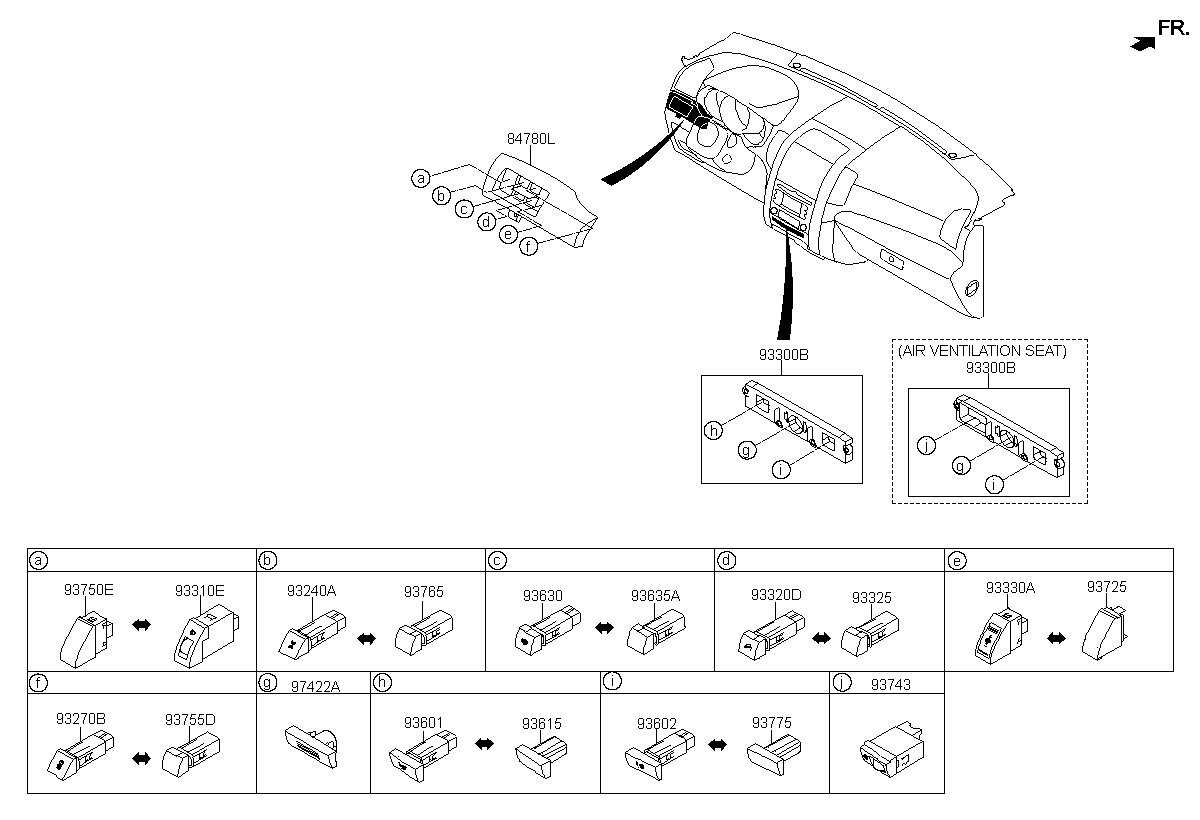 FR.

84780L
a
b
c
d
e
f

93300B
h
g
i

(AIR VENTILATION SEAT)
93300B
j
g
i

a
93750E
93310E

b
93240A
93765

c
93630
93635A

d
93320D
93325

e
93330A
93725

f
93270B
93755D

g
97422A

h
93601
93615

i
93602
93775

j
93743