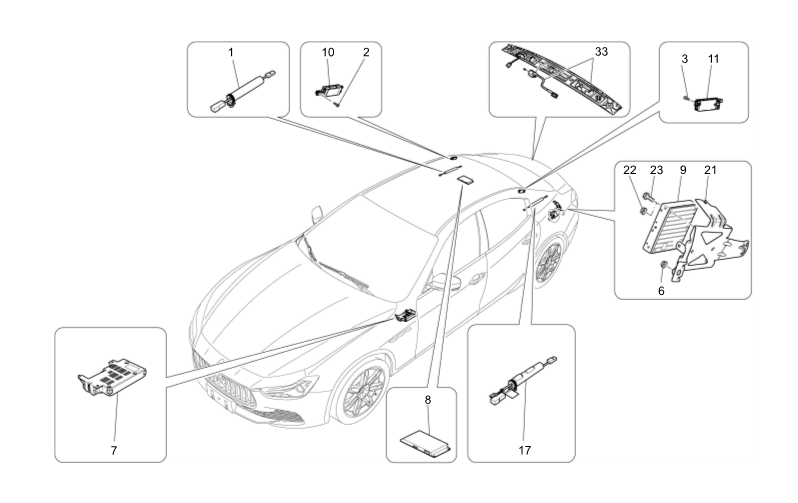 1
10
2
33
3
11
22
23
9
21
6
7
8
17