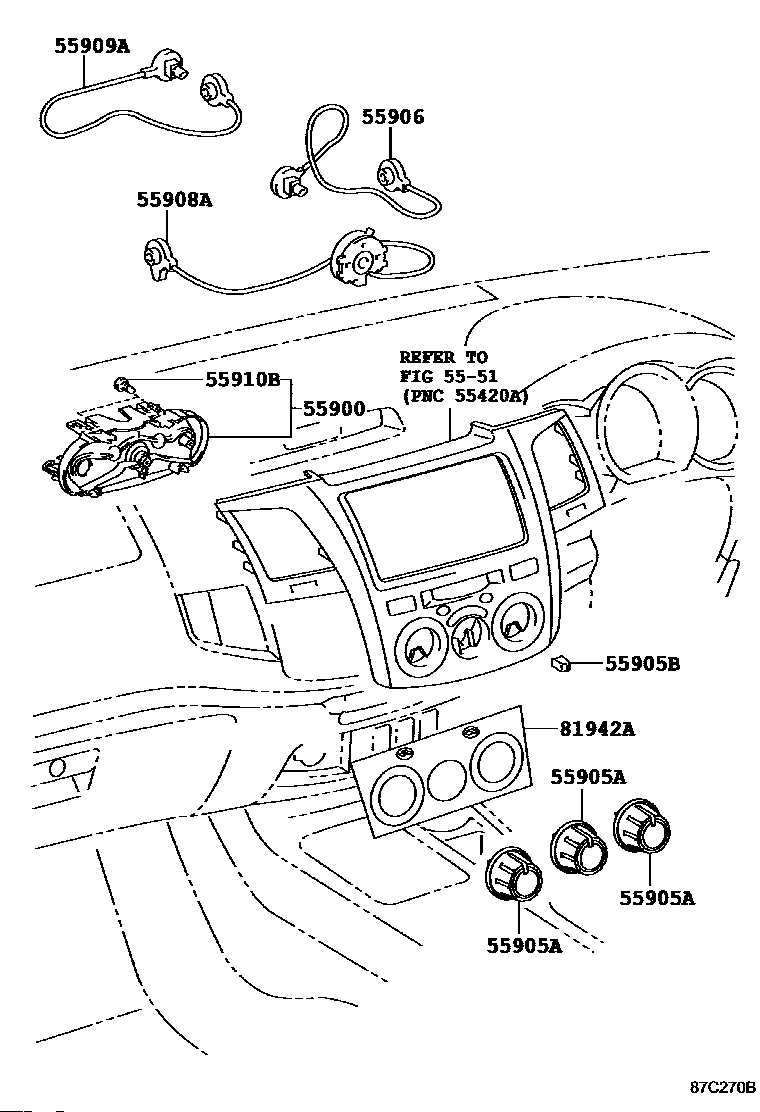 55909A

55906

55908A

REFER TO
FIG 55-51
(PNC 55420A)

55910B

55900

55905B

81942A

55905A

55905A

55905A

87C270B