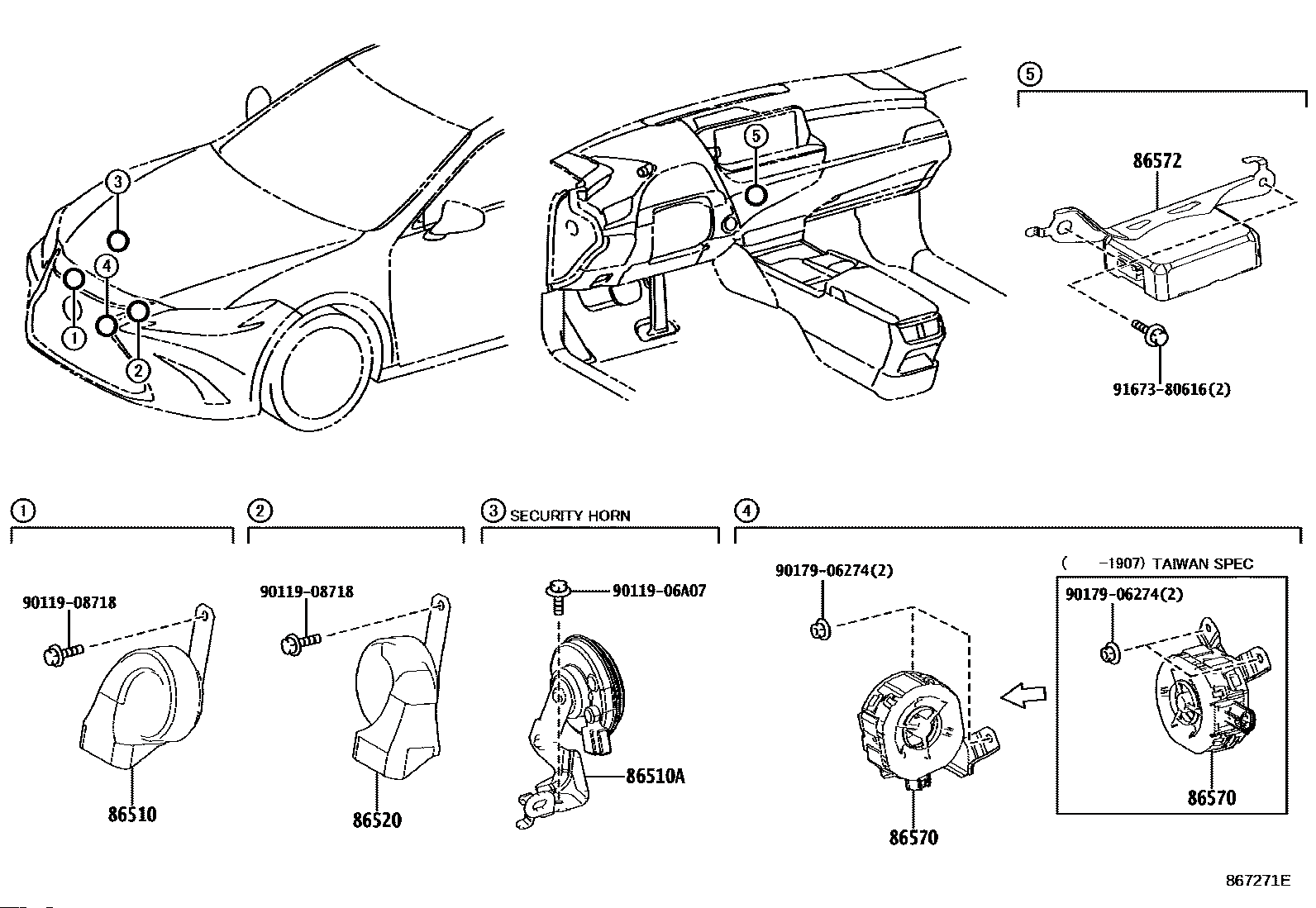 3
4
1
2
5
5
86572
91673-80616(2)

1
90119-08718
86510

2
90119-08718
86520

3 SECURITY HORN
90119-06A07
86510A

4
90179-06274(2)
86570
( -1907) TAIWAN SPEC
90179-06274(2)
86570

867271E