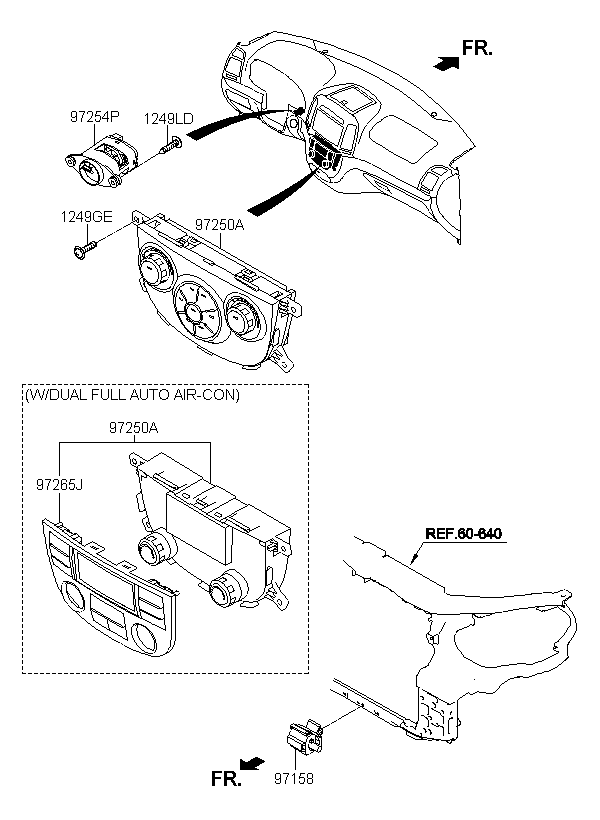 FR.

97254P

1249LD

1249GE

97250A

(W/DUAL FULL AUTO AIR-CON)

97250A

97265J

REF.60-640

FR.

97158