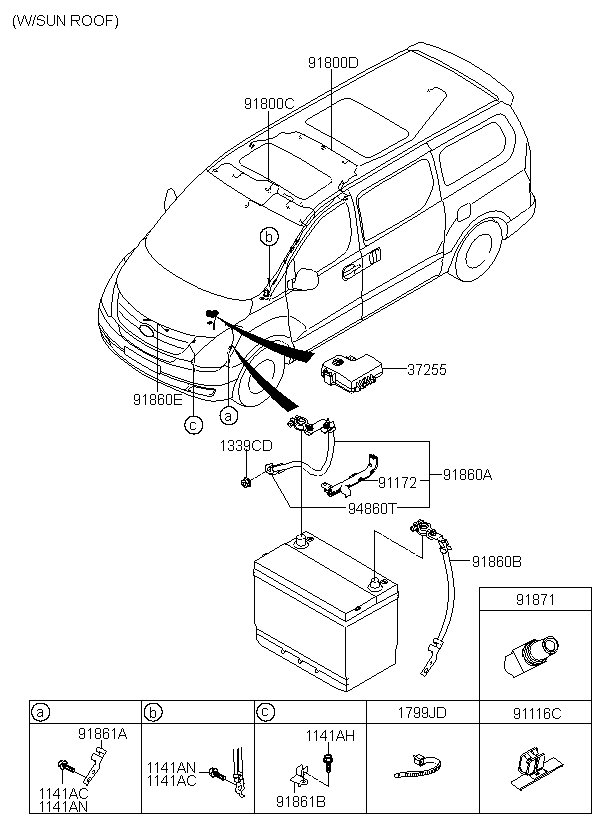 (W/SUN ROOF)

91800D
91800C
b
37255
91860E
c
a
1339CD
91172
91860A
94860T
91860B
91871

| a | b | c | 1799JD | 91116C |
|---|---|---|---|---|
| 91861A 1141AC 1141AN | 1141AN 1141AC | 1141AH 91861B | | |