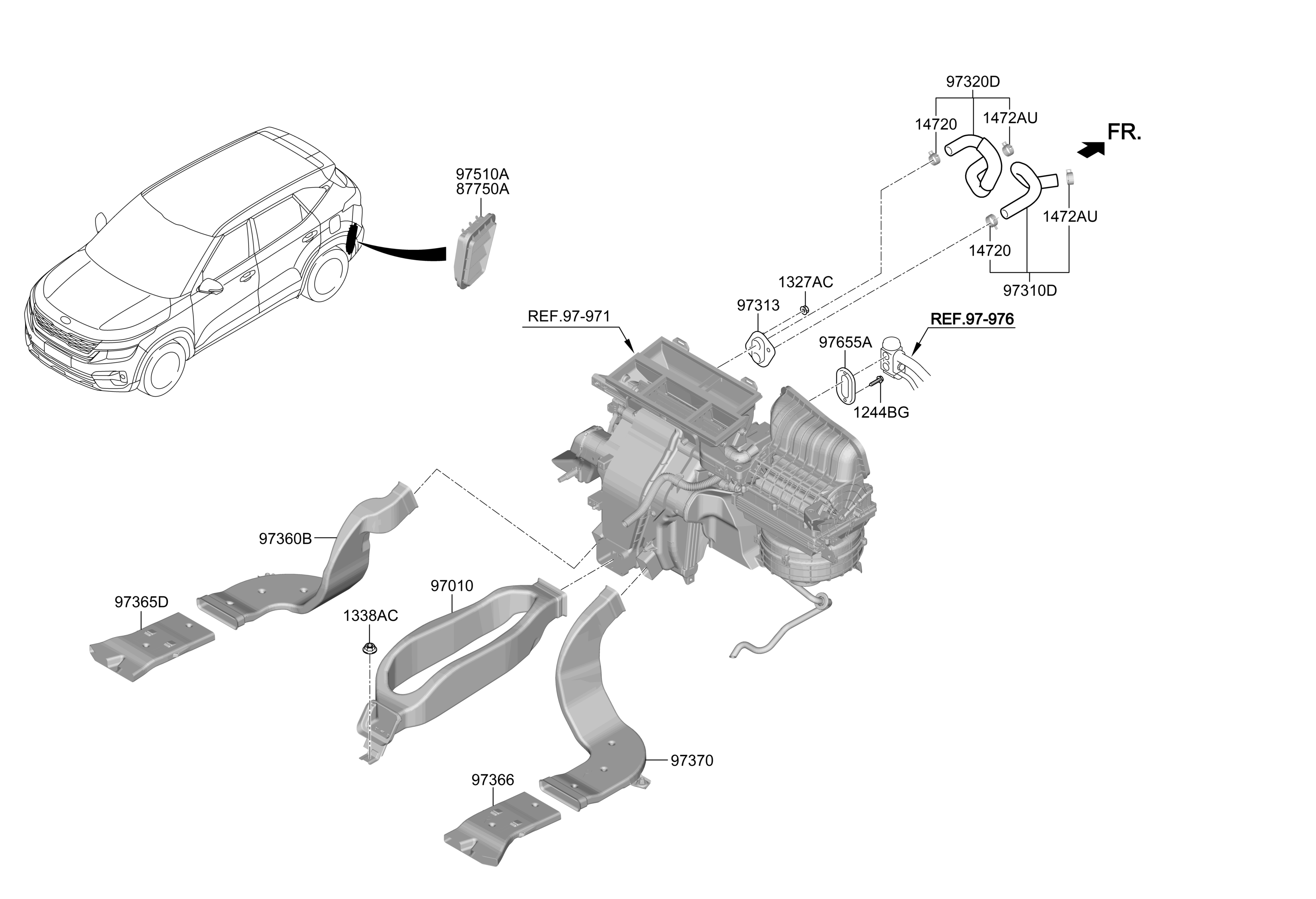 97320D
14720
1472AU
FR.
97510A
87750A
1472AU
14720
97310D
1327AC
97313
REF.97-971
REF.97-976
97655A
1244BG
97360B
97010
97365D
1338AC
97370
97366