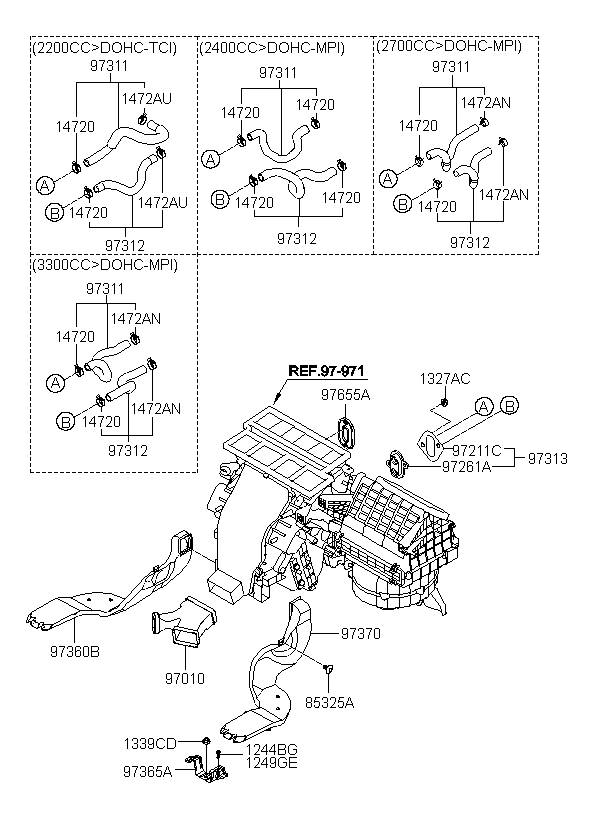 (2200CC>DOHC-TCI)
97311
1472AU
14720
A
B
14720
1472AU
97312

(2400CC>DOHC-MPI)
97311
14720
14720
A
B
14720
14720
97312

(2700CC>DOHC-MPI)
97311
1472AN
14720
A
B
14720
1472AN
97312

(3300CC>DOHC-MPI)
97311
1472AN
14720
A
B
14720
1472AN
97312

REF.97-971
97655A
1327AC
A
B
97211C
97261A
97313
97360B
97010
97370
85325A
1339CD
1244BG
1249GE
97365A