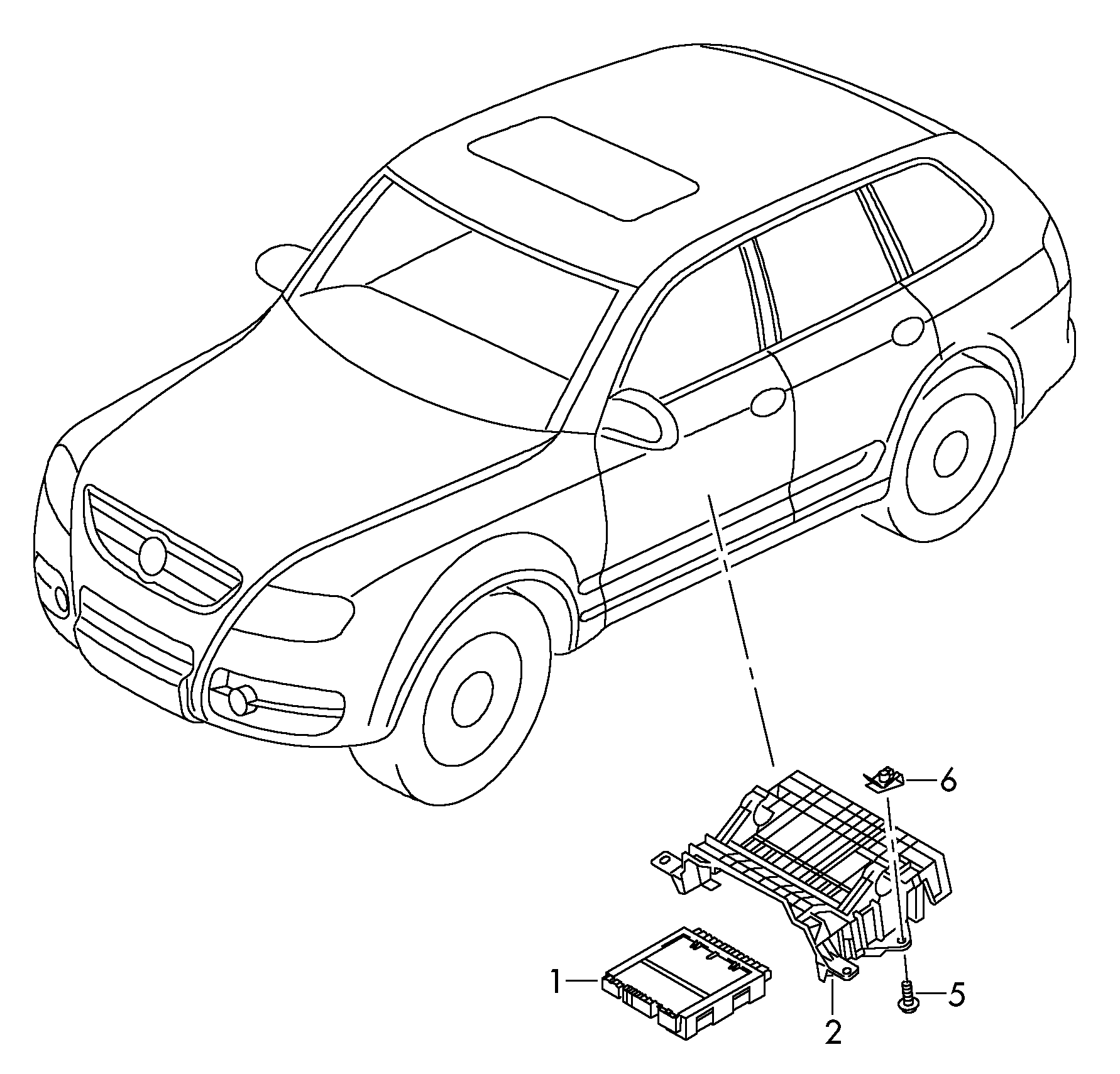 6
1
2
5