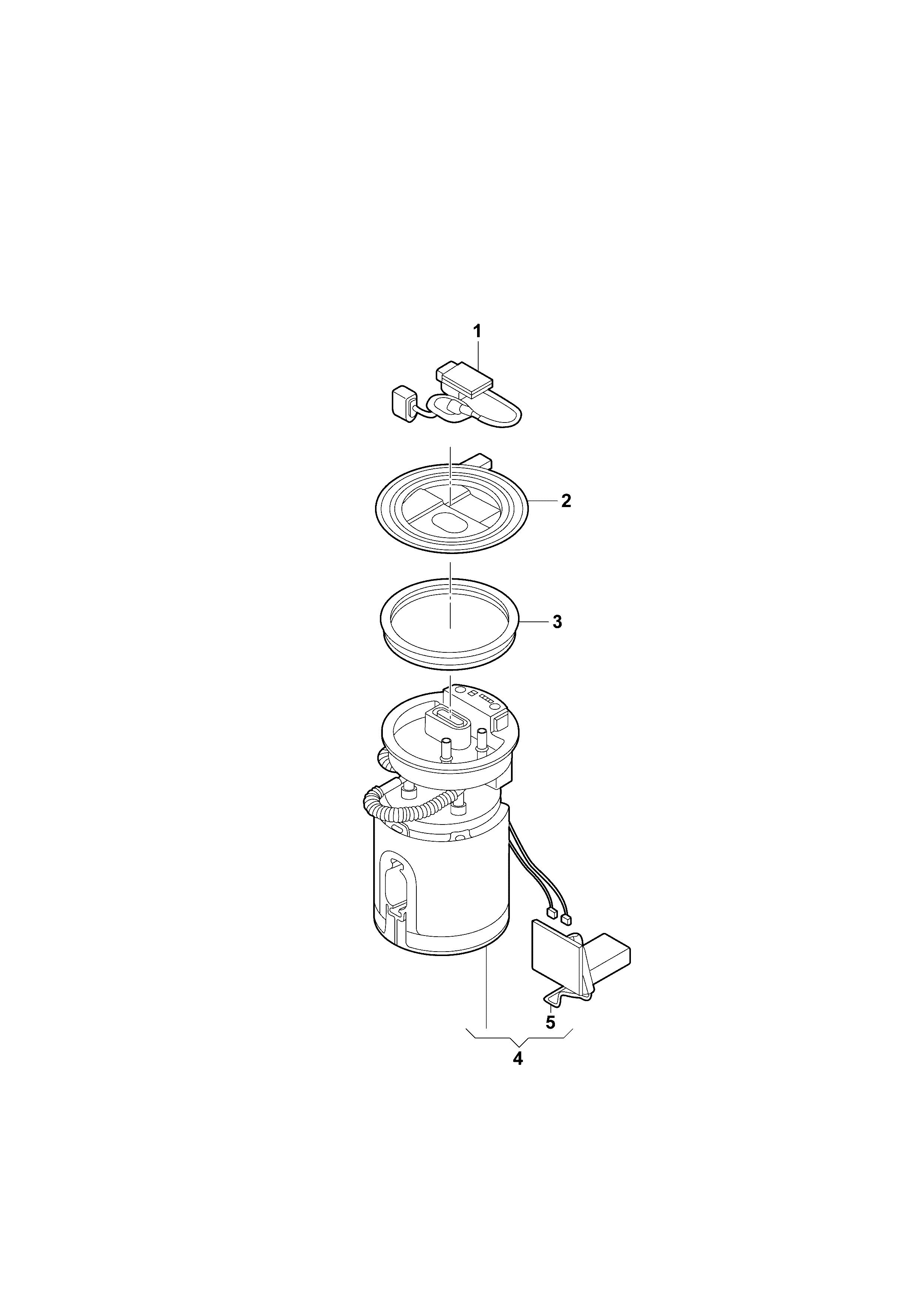 1
2
3
5
4