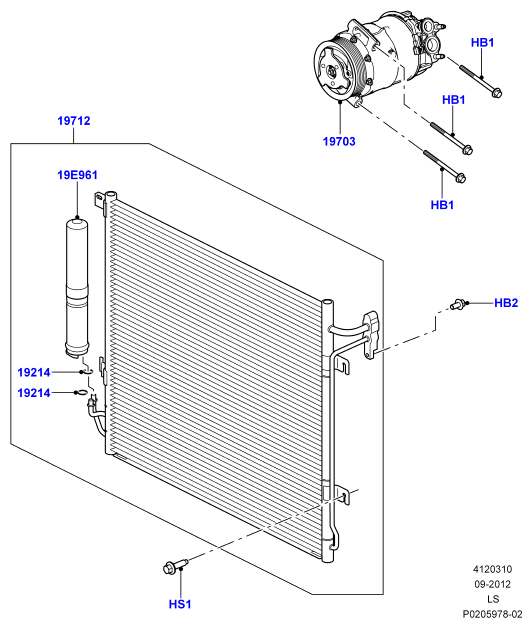 HB1
HB1
19703
HB1
19712
19E961
HB2
19214
19214
HS1
4120310
09-2012
LS
P0205978-02