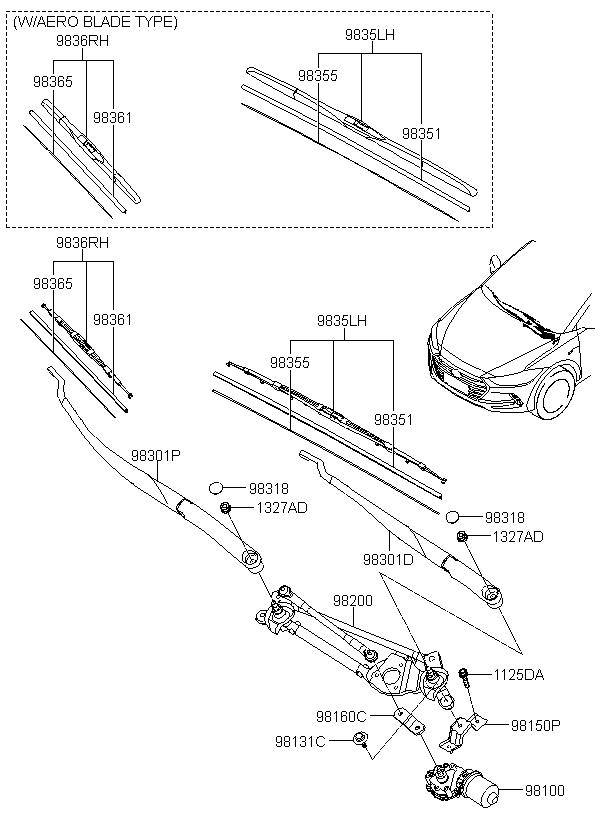 (W/AERO BLADE TYPE)
9836RH
98365
98361
9835LH
98355
98351
9836RH
98365
98361
9835LH
98355
98351
98301P
98318
1327AD
98318
1327AD
98301D
98200
1125DA
98160C
98150P
98131C
98100