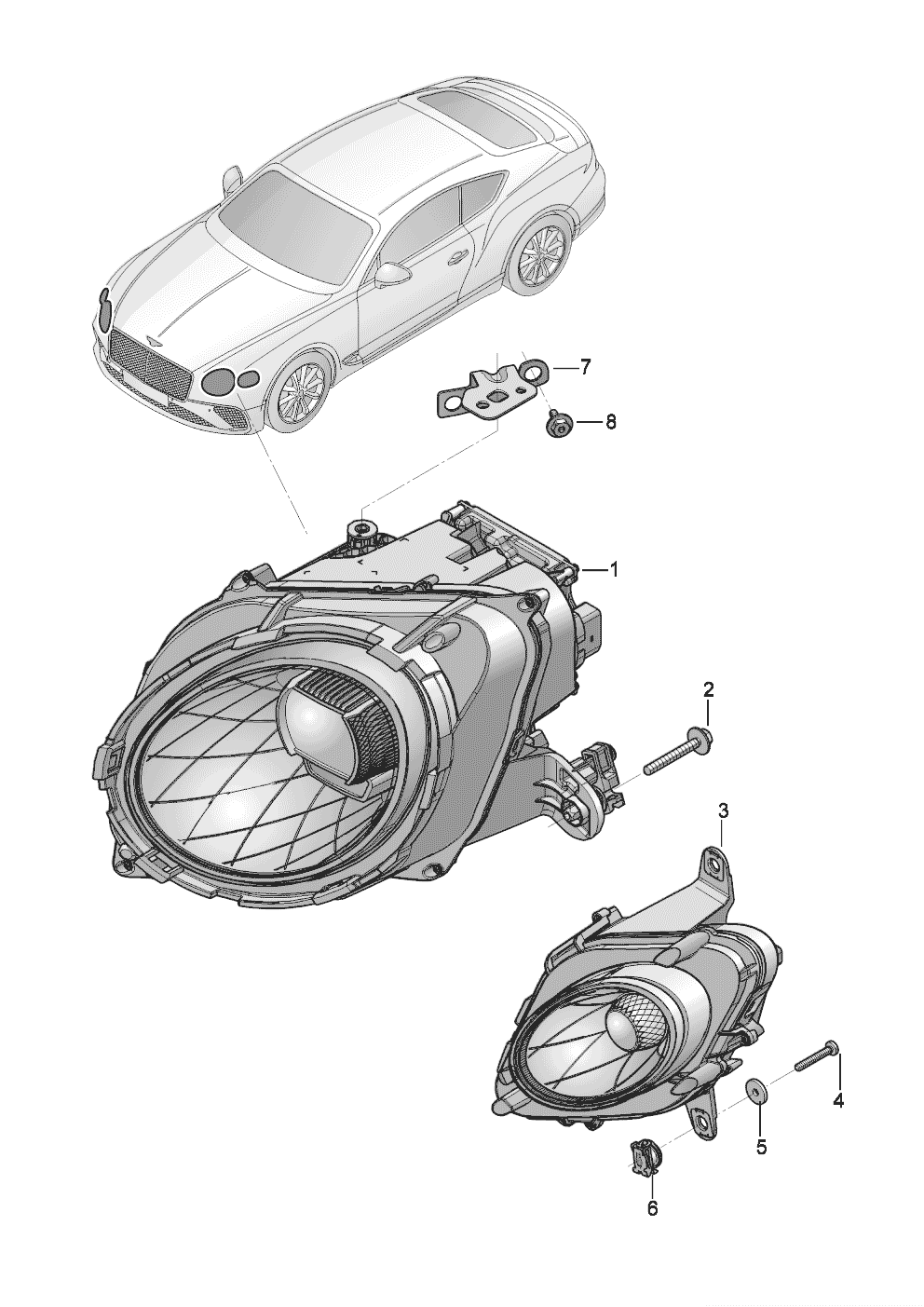 7
8
1
2
3
4
5
6