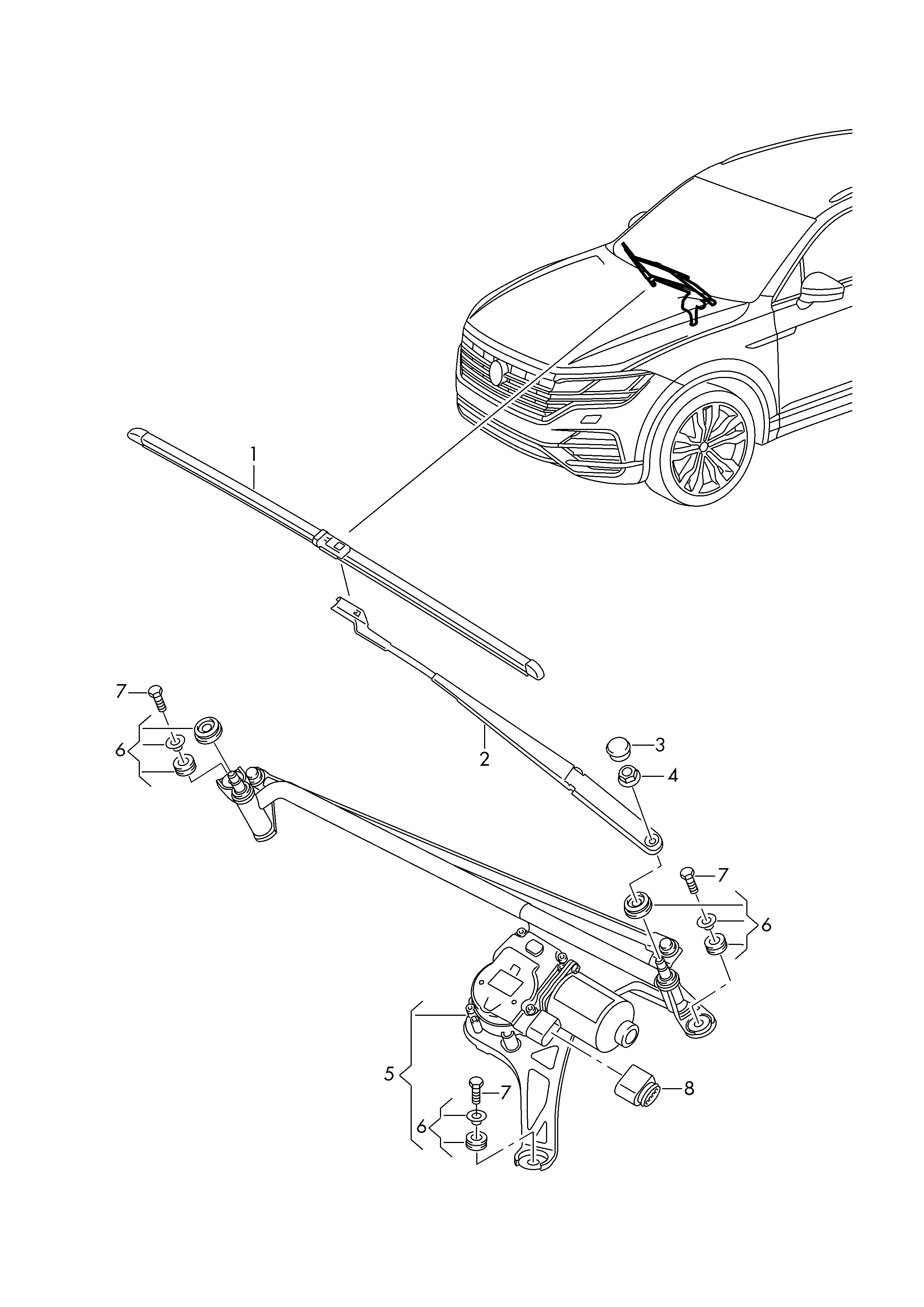 1
7
6
2
3
4
7
6
5
7
6
8