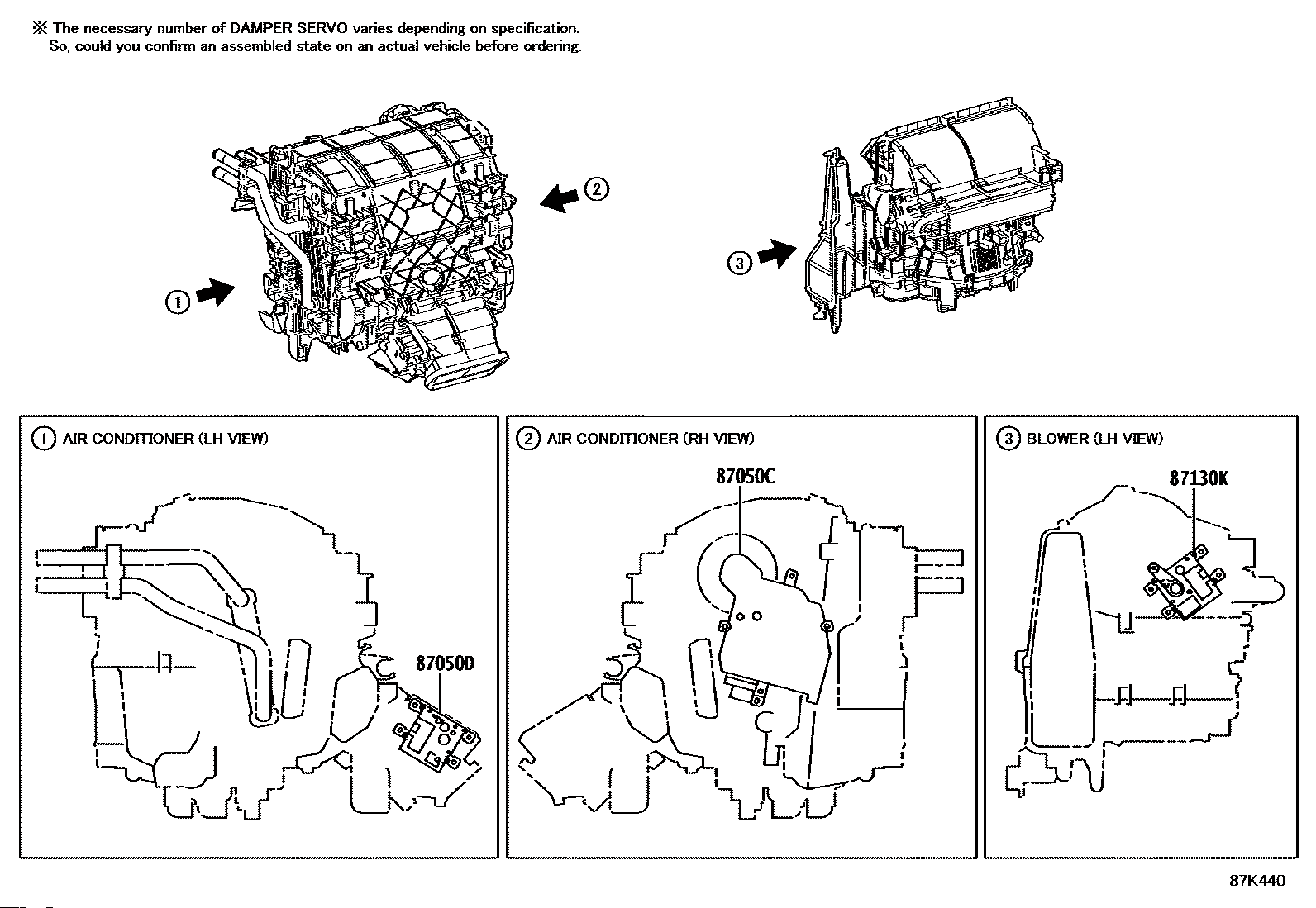 ※ The necessary number of DAMPER SERVO varies depending on specification.
So, could you confirm an assembled state on an actual vehicle before ordering.

②

③

①

① AIR CONDITIONER (LH VIEW)

87050D

② AIR CONDITIONER (RH VIEW)

87050C

③ BLOWER (LH VIEW)

87130K

87K440