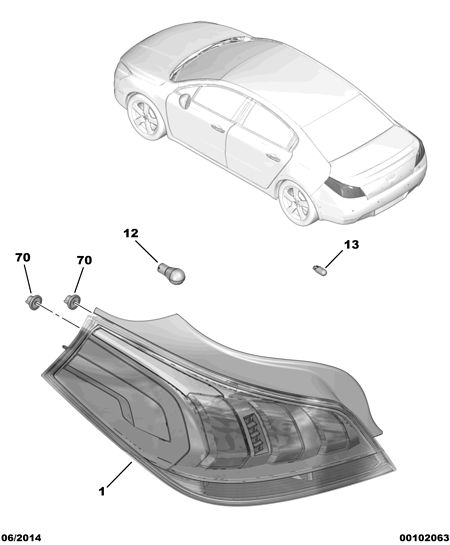 12
13
70
70
1
06/2014
00102063