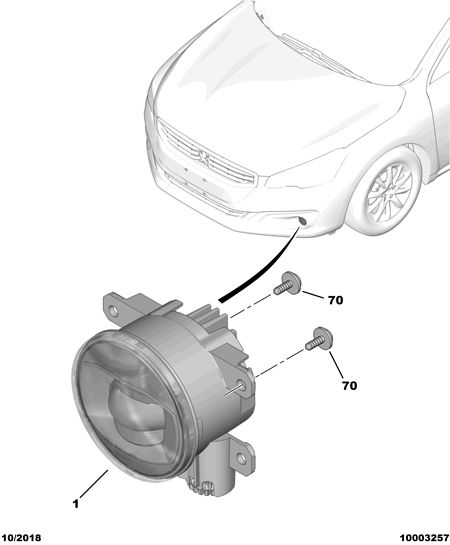 70

70

1

10/2018

10003257