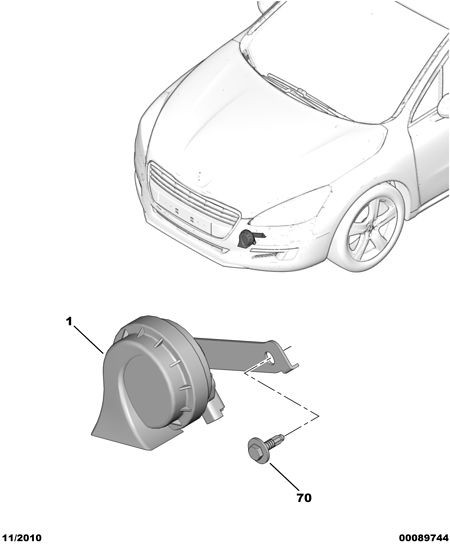 1

70

11/2010

00089744