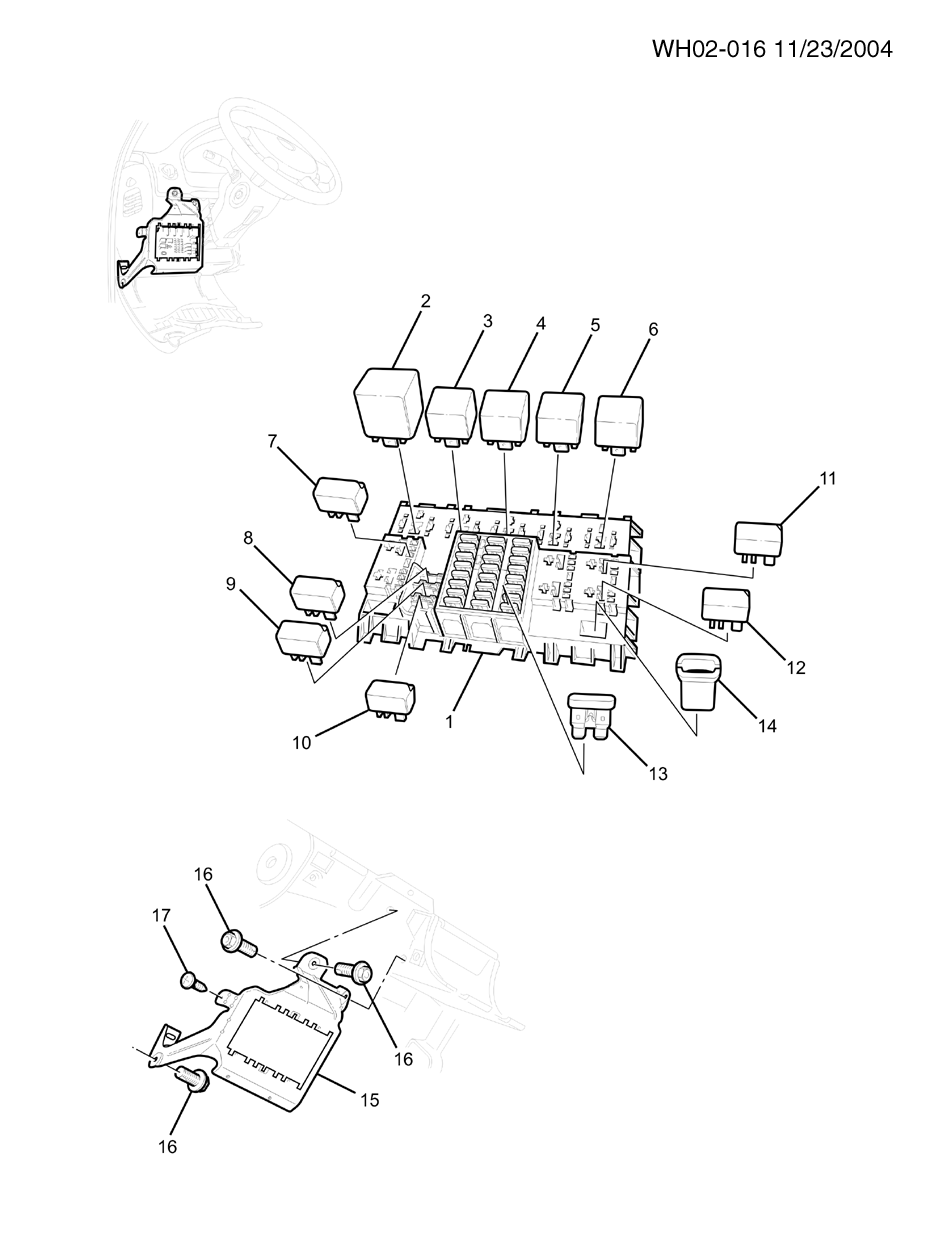 WH02-016 11/23/2004

2
3
4
5
6
7
11
8
9
12
14
10
1
13
16
17
16
15
16