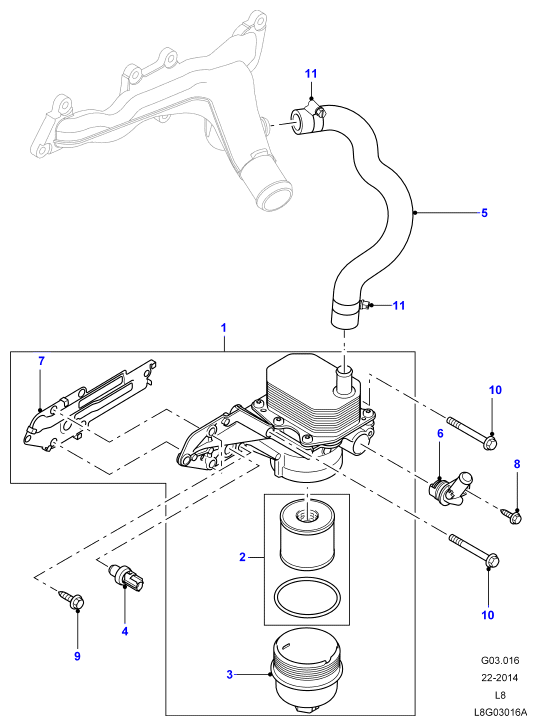 11

5

11

1

7

10

6

8

2

10

4

9

3

G03.016
22-2014
L8
L8G03016A