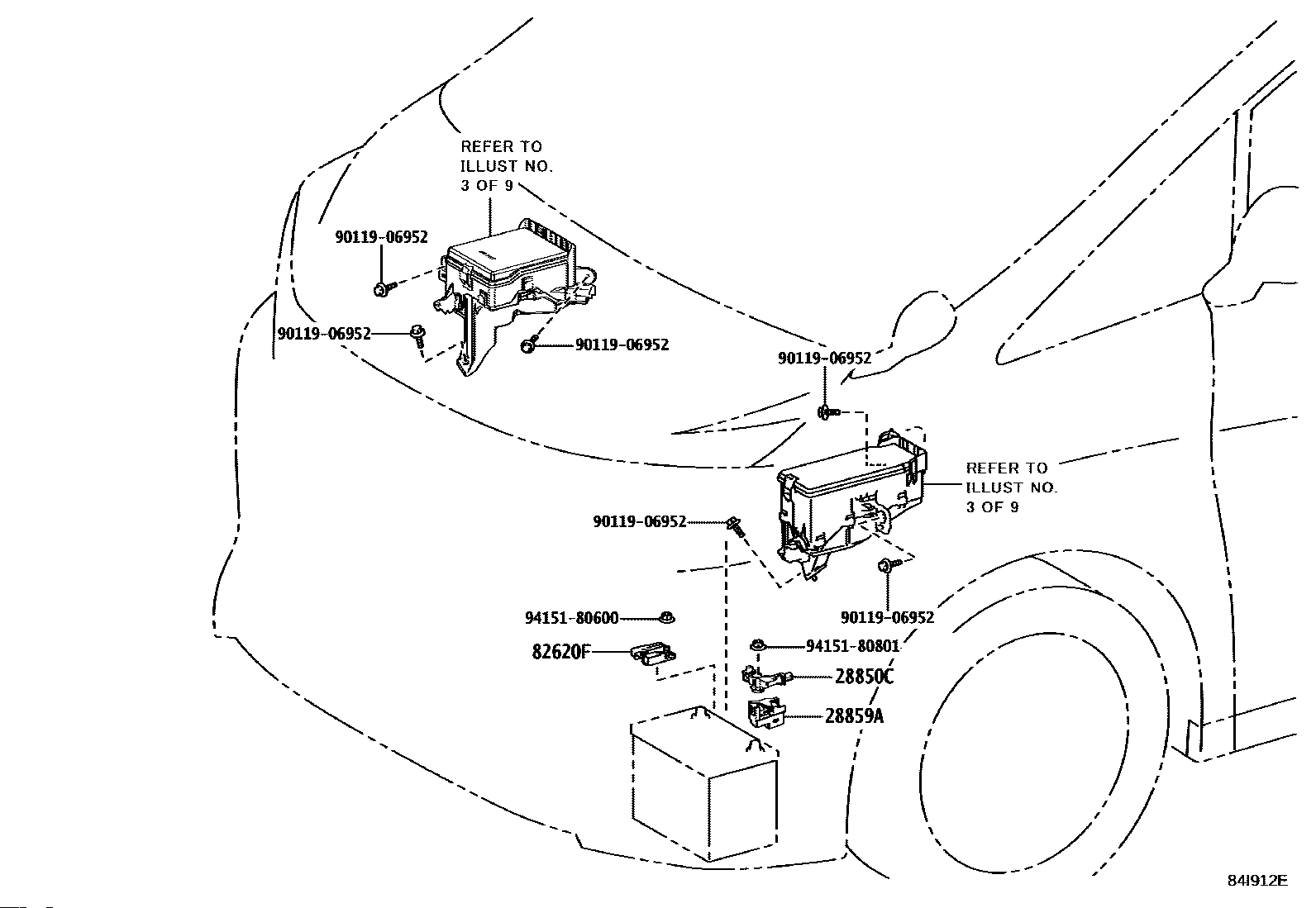 REFER TO
ILLUST NO.
3 OF 9

90119-06952

90119-06952

90119-06952

90119-06952

REFER TO
ILLUST NO.
3 OF 9

90119-06952

90119-06952

94151-80600

82620F

94151-80801

28850C

28859A

84I912E