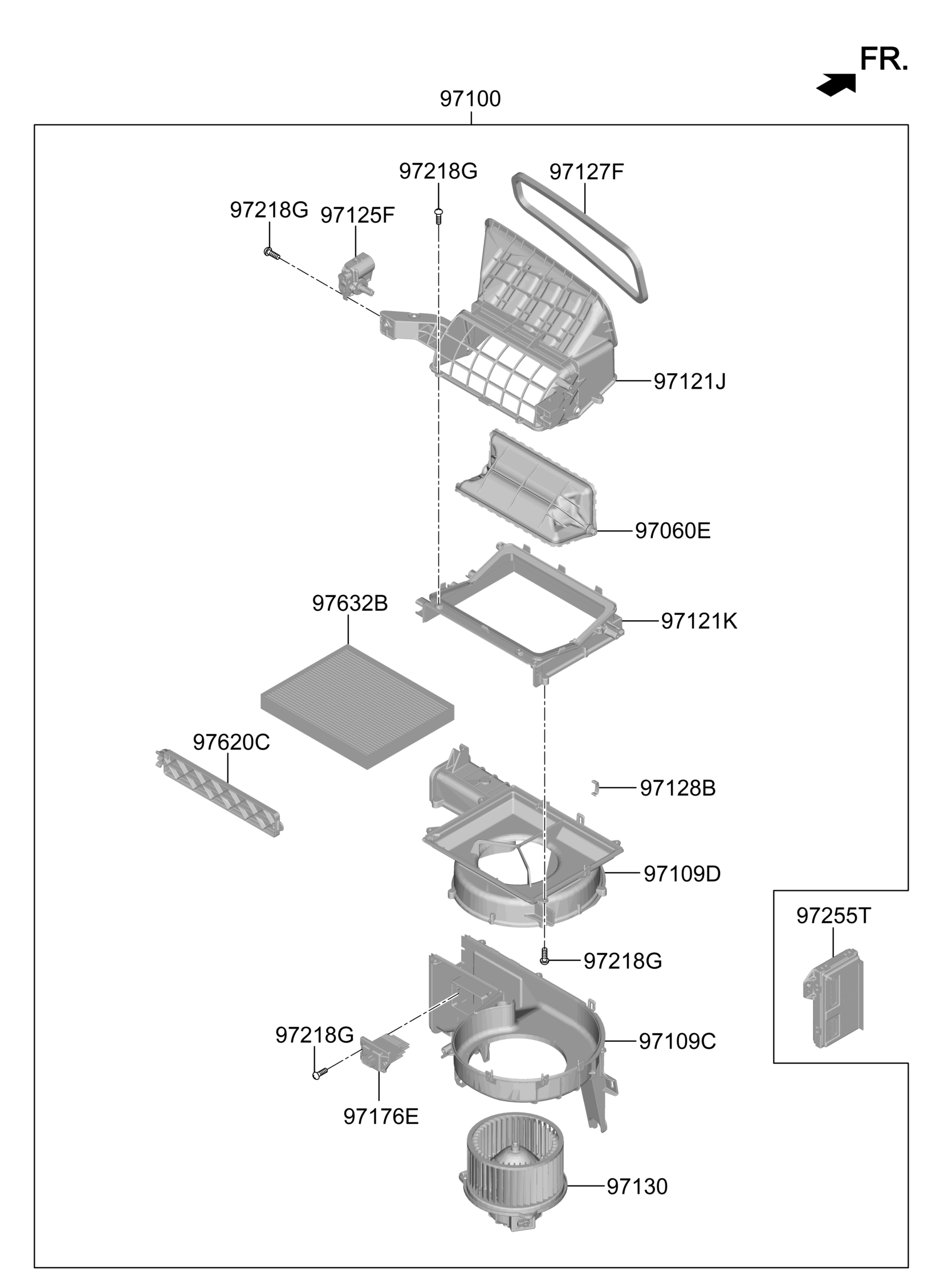 FR.

97100

97218G
97127F
97218G
97125F
97121J
97060E
97632B
97121K
97620C
97128B
97109D
97255T
97218G
97218G
97109C
97176E
97130