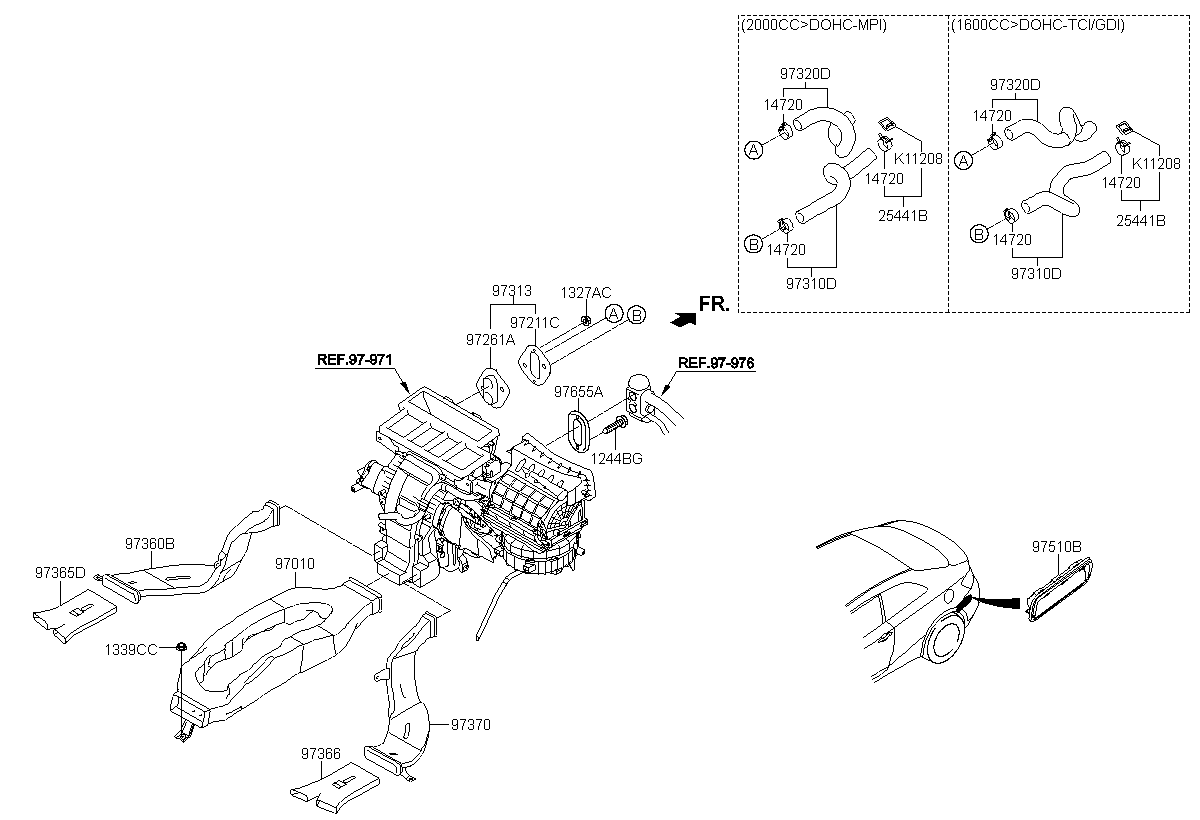 (2000CC>DOHC-MPI)

97320D
14720
A
K11208
14720
25441B
B
14720
97310D

(1600CC>DOHC-TCI/GDI)

97320D
14720
A
K11208
14720
25441B
B
14720
97310D

97313
1327AC
97211C
A
B
FR.
97261A
REF.97-971
REF.97-976
97655A
1244BG
97360B
97365D
97010
1339CC
97370
97366
97510B