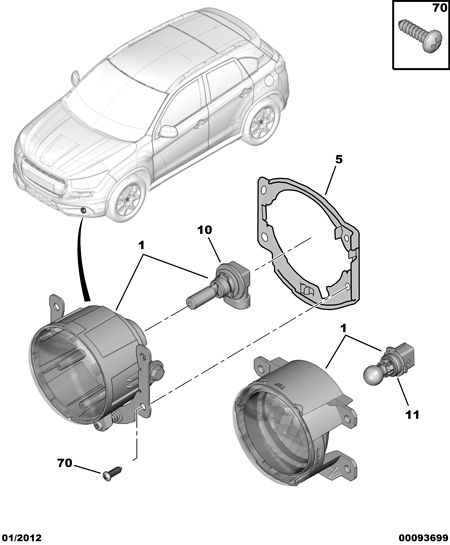 70

5

10

1

1

11

70

01/2012

00093699