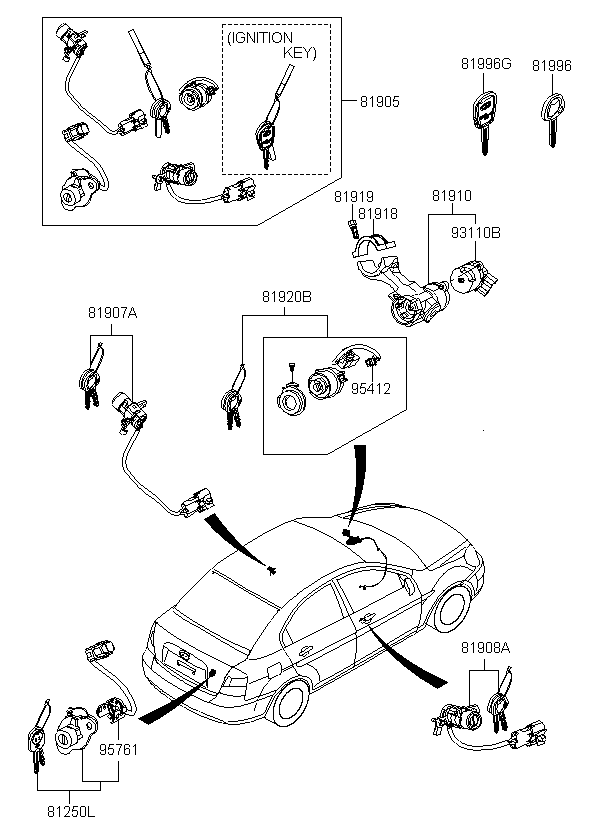 (IGNITION KEY)
81905
81996G
81996
81919
81918
81910
93110B
81907A
81920B
95412
81908A
95761
81250L