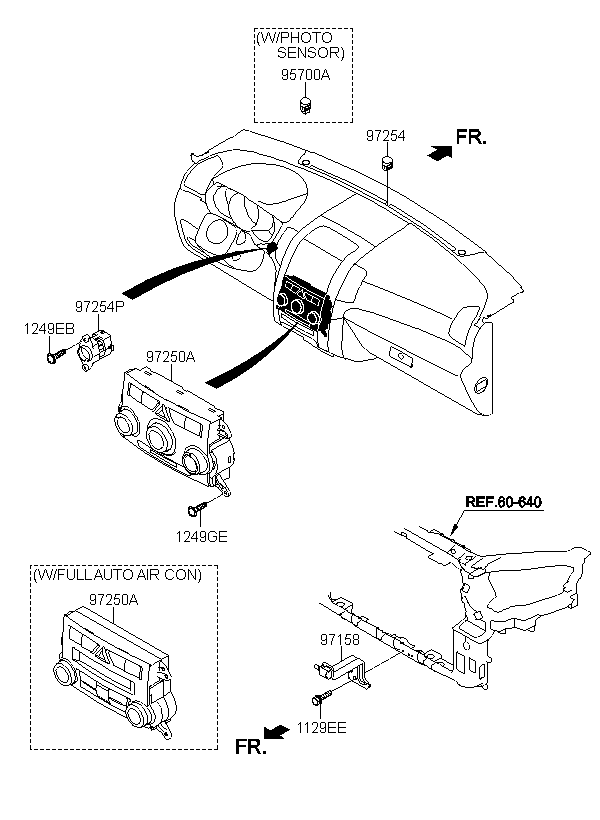 (W/PHOTO SENSOR)
95700A

97254

FR.

97254P
1249EB

97250A

1249GE

REF.60-640

(W/FULL AUTO AIR CON)
97250A

97158

1129EE

FR.