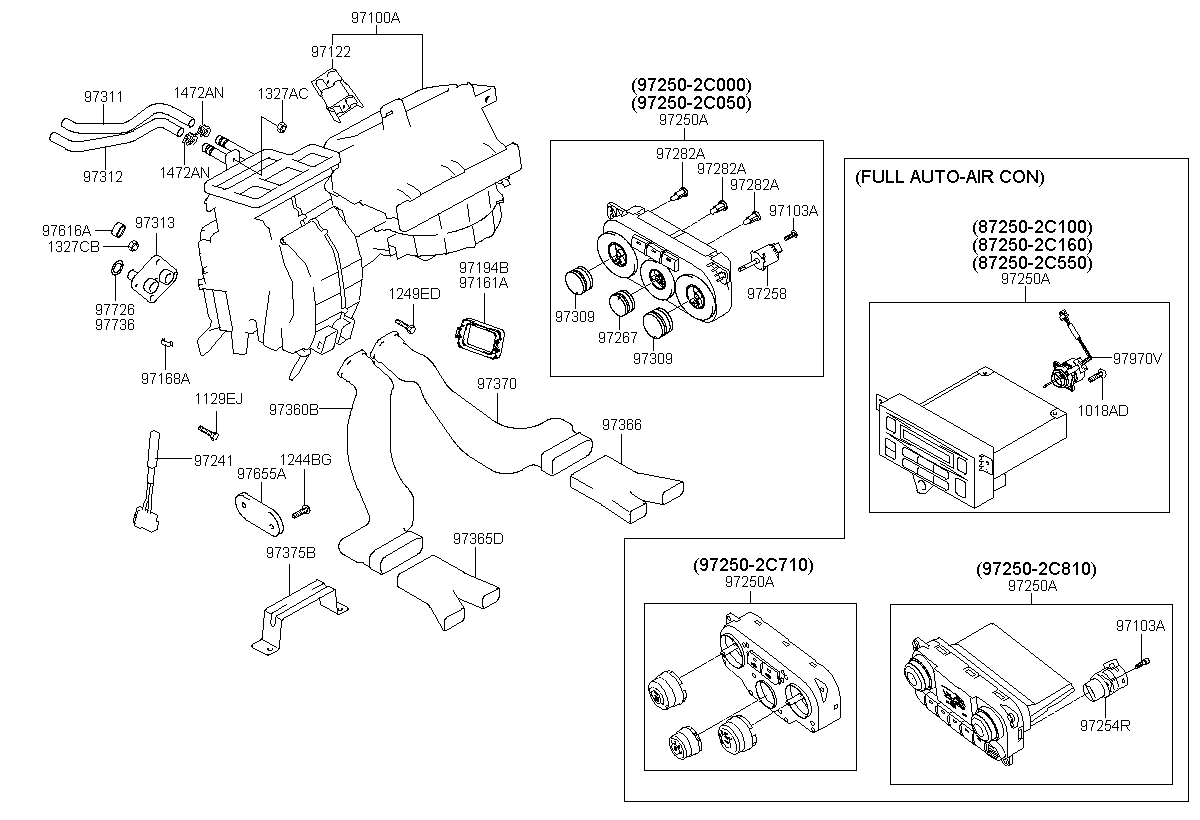 97100A
97122
97311
1472AN
1327AC
97312
1472AN
97616A
97313
1327CB
97726
97736
97168A
1249ED
97194B
97161A
1129EJ
97360B
97370
97366
97241
97655A
1244BG
97375B
97365D

(97250-2C000)
(97250-2C050)
97250A
97282A
97282A
97282A
97103A
97258
97309
97267
97309

(FULL AUTO-AIR CON)
(87250-2C100)
(87250-2C160)
(87250-2C550)
97250A
97970V
1018AD

(97250-2C710)
97250A

(97250-2C810)
97250A
97103A
97254R