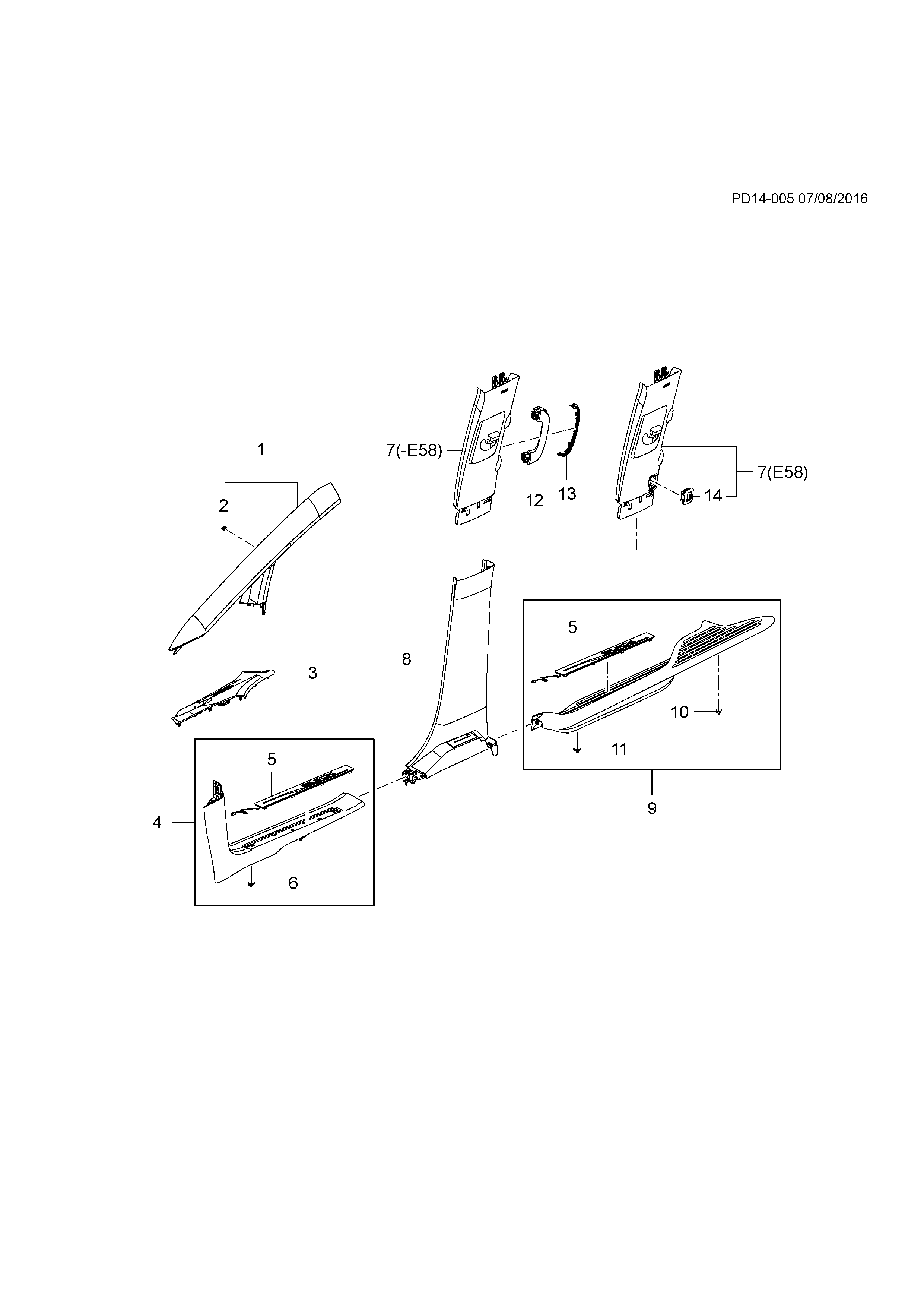 PD14-005 07/08/2016

1
2
7(-E58)
12
13
7(E58)
14
3
8
5
10
11
9
5
4
6